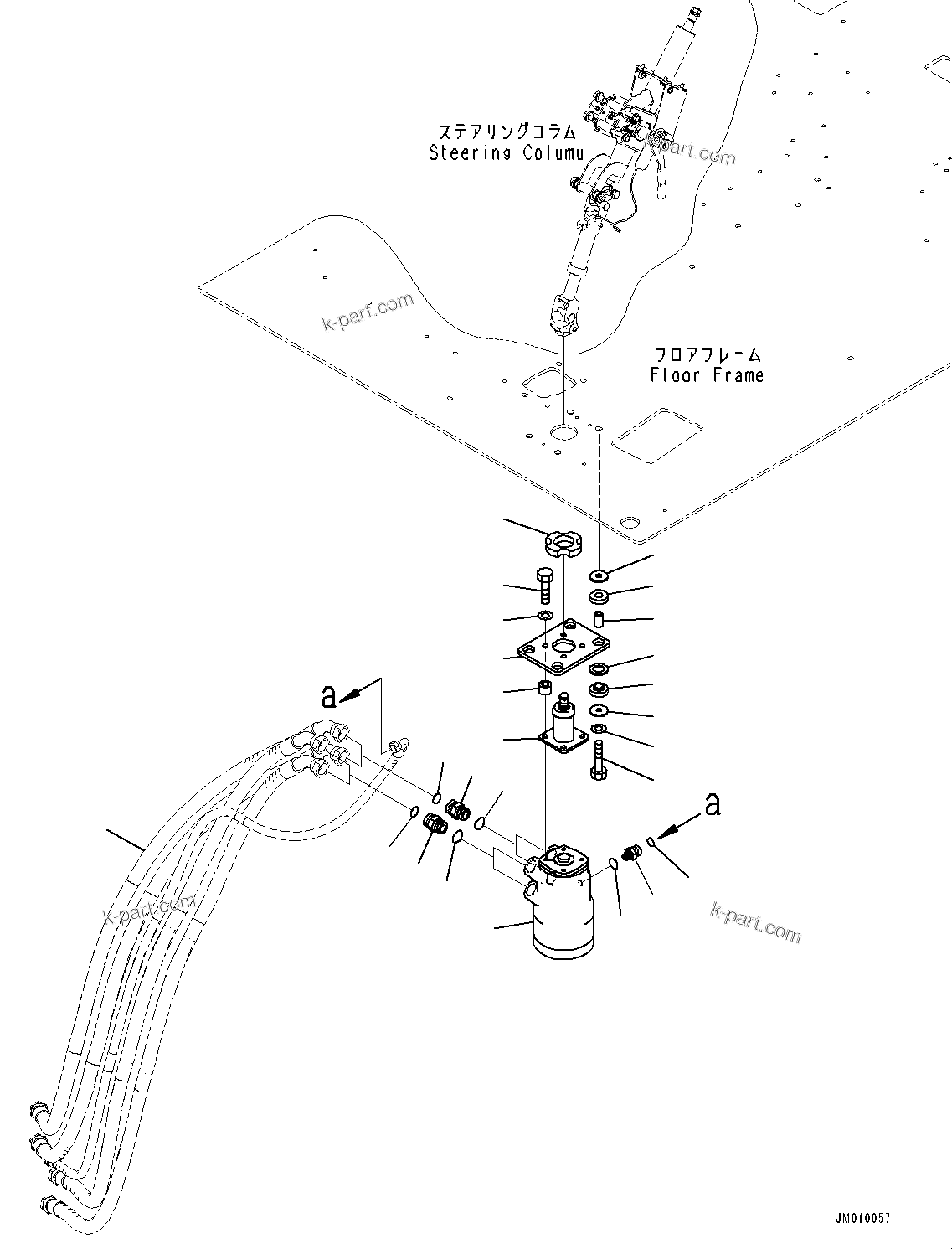 ステアリングコラム
Steering Columu

k-part.com

k-part.com

フロアフレーム
Floor Frame

a

a

k-part.com

k-part.com

JM010057