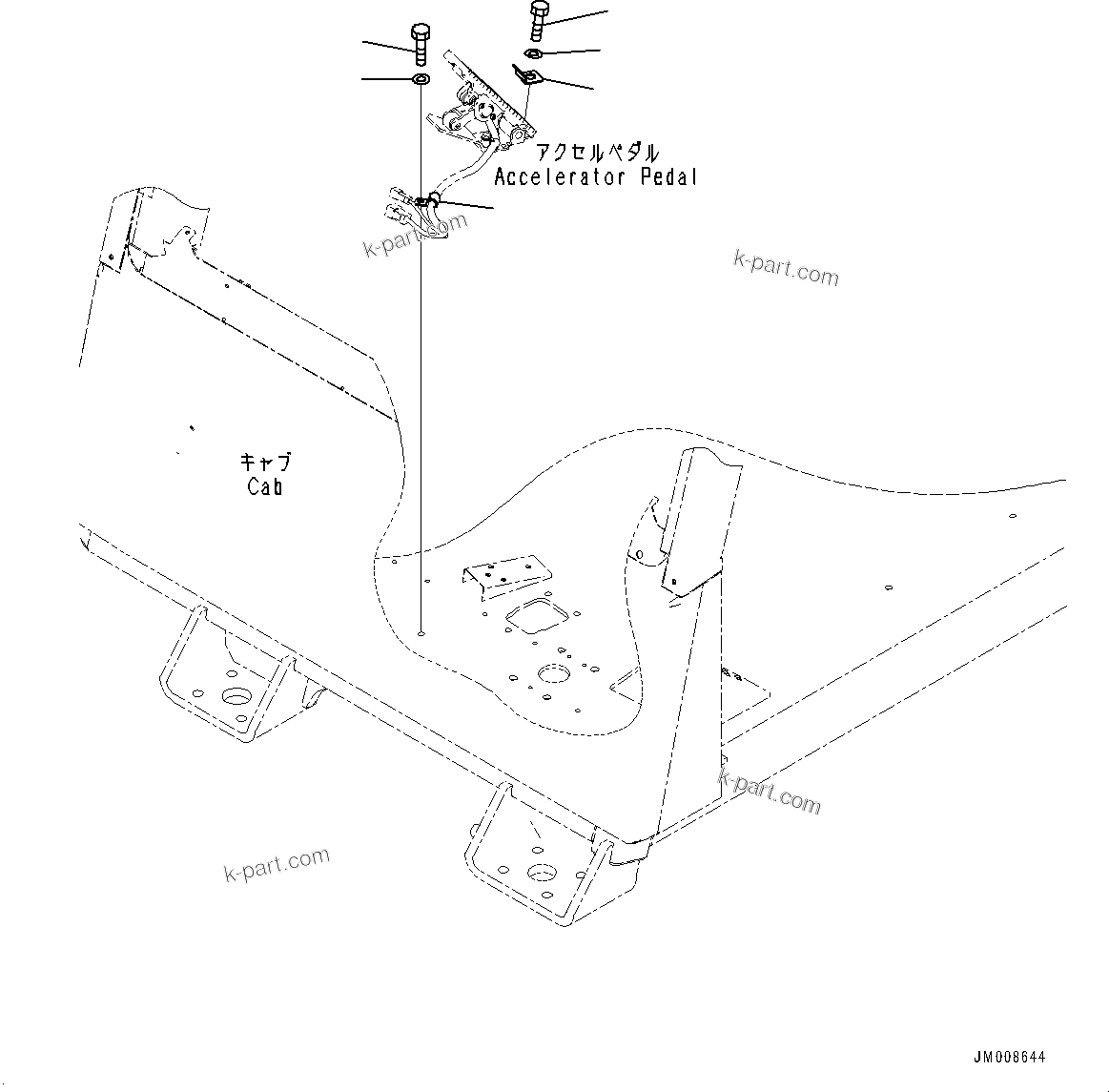 アクセルペダル
Accelerator Pedal

k-part.com

k-part.com

キャブ
Cab

k-part.com

k-part.com

JM008644