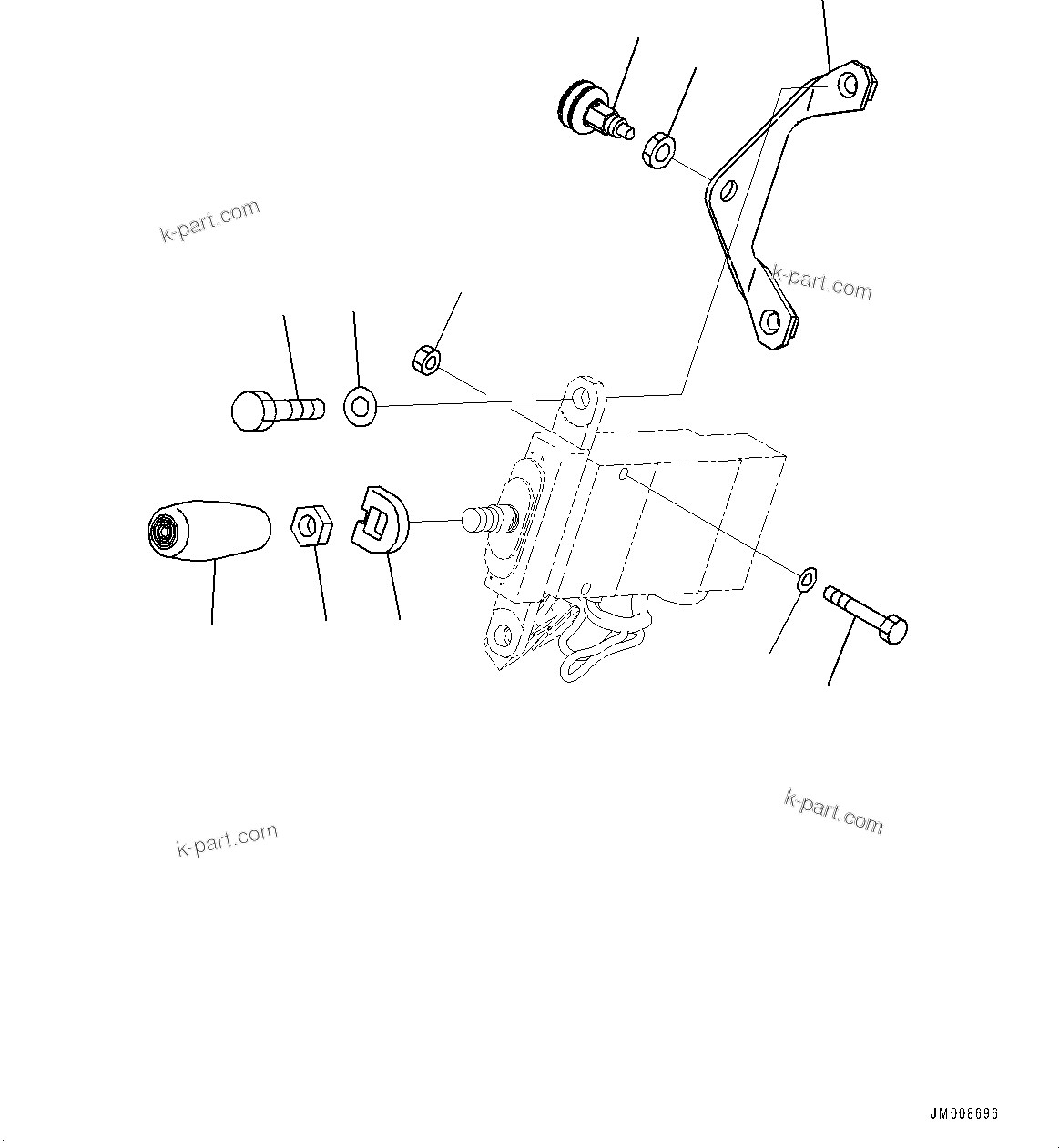 k-part.com

k-part.com

k-part.com

k-part.com

JM008696