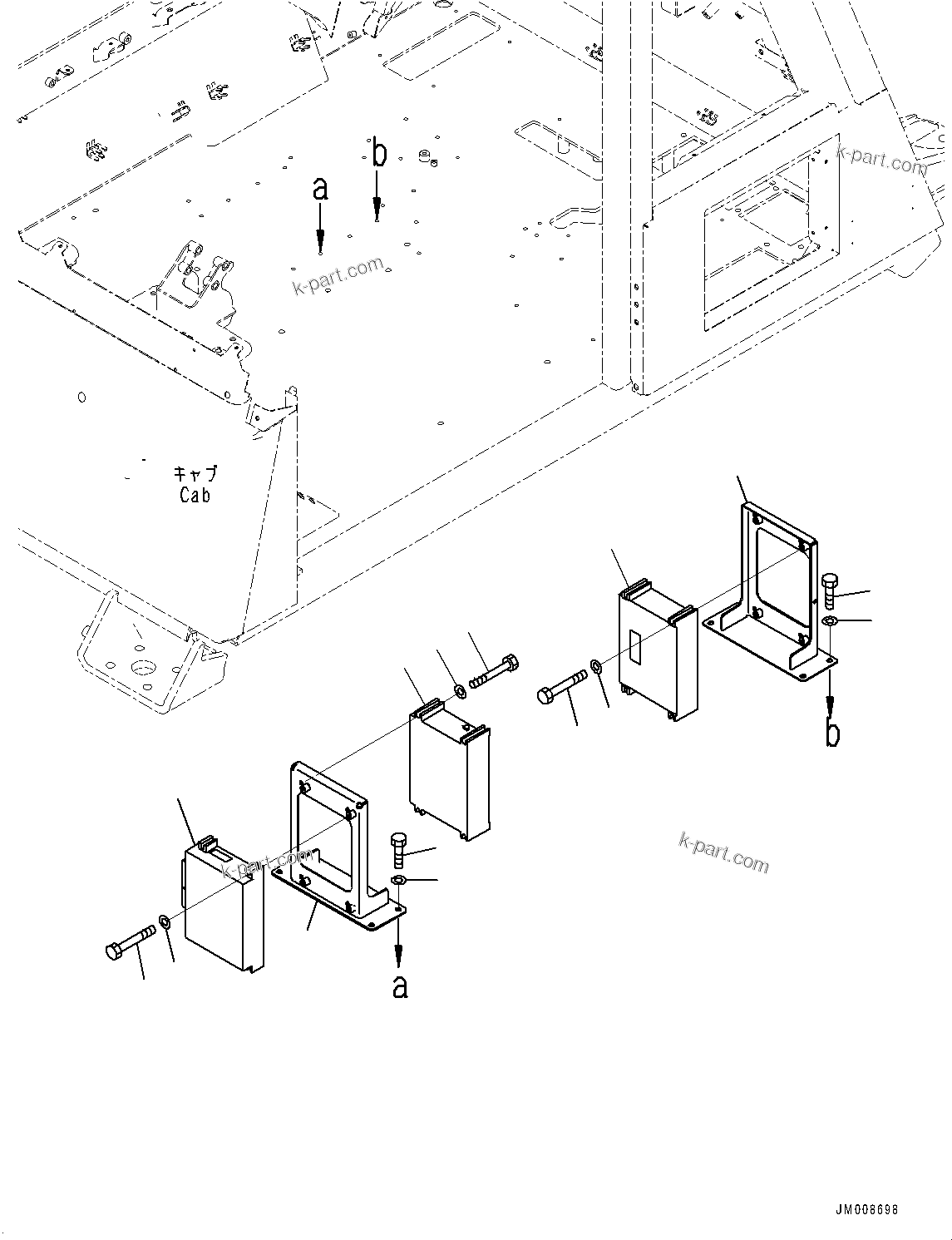 k-part.com

b

a

k-part.com

キャブ
Cab

b

k-part.com

k-part.com

a

JM008698