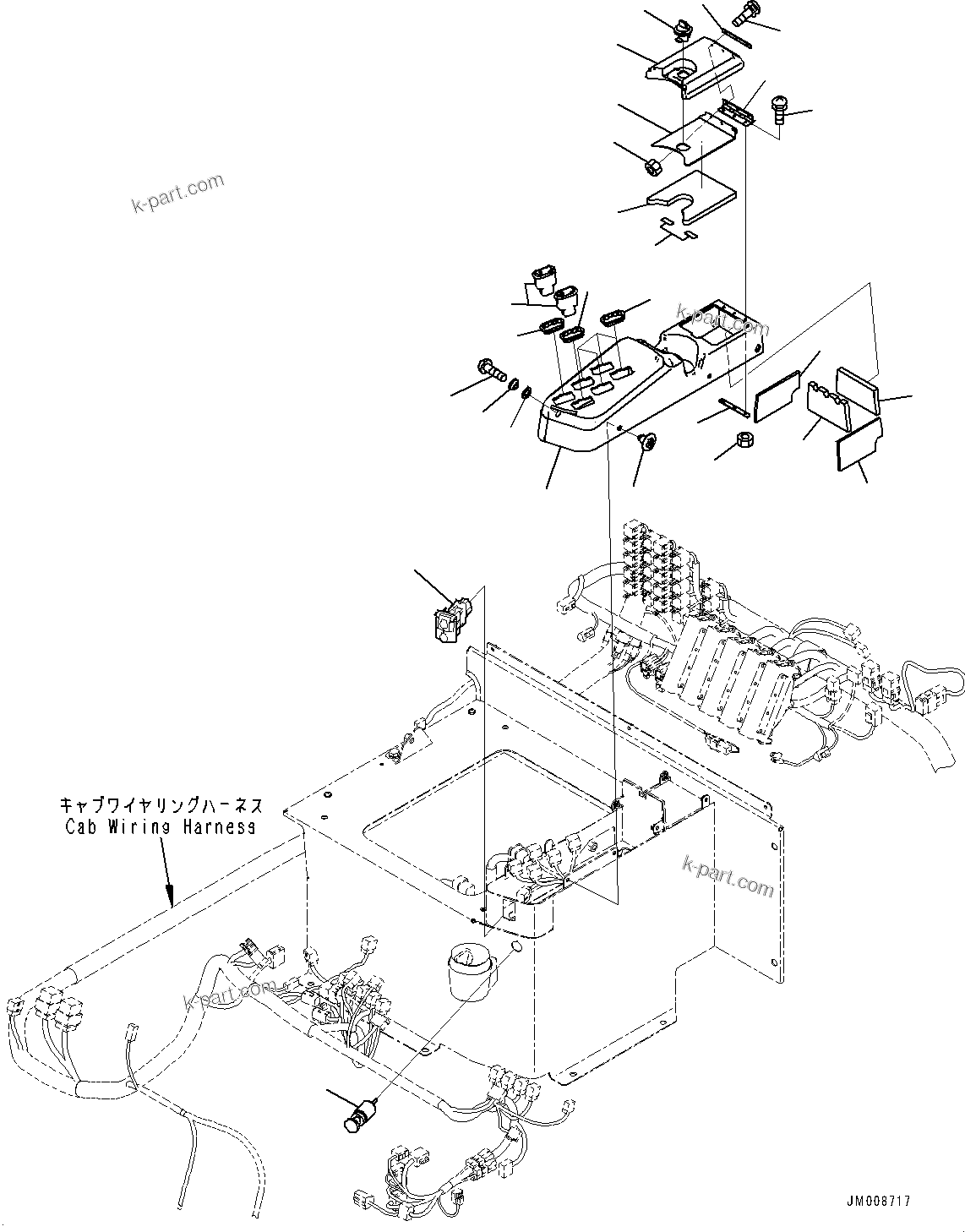 k-part.com

k-part.com

キャブワイヤリングハーネス
Cab Wiring Harness

k-part.com

k-part.com

JM008717