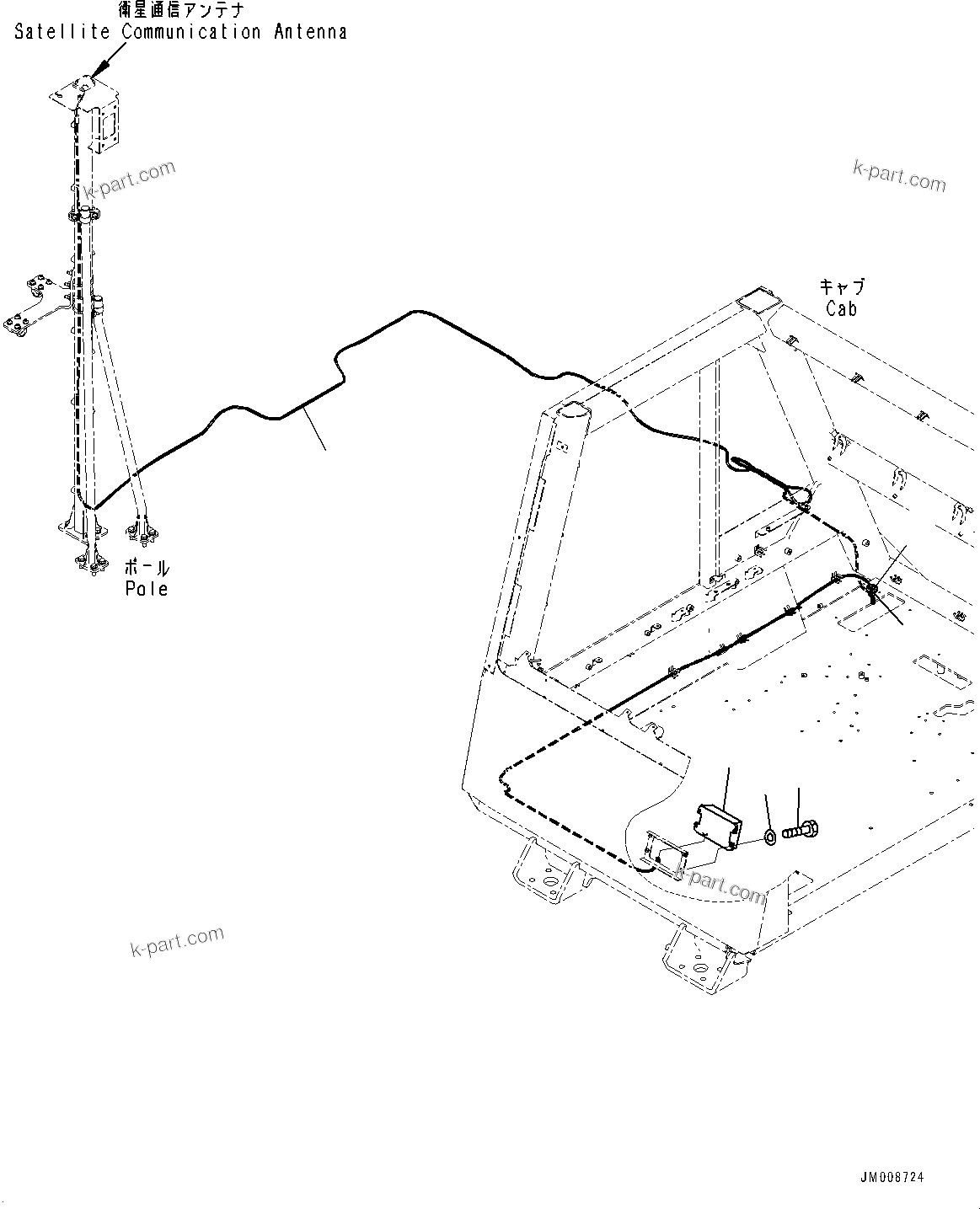 衛星通信アンテナ
Satellite Communication Antenna

k-part.com

k-part.com

キャブ
Cab

ポール
Pole

k-part.com

k-part.com

JM008724