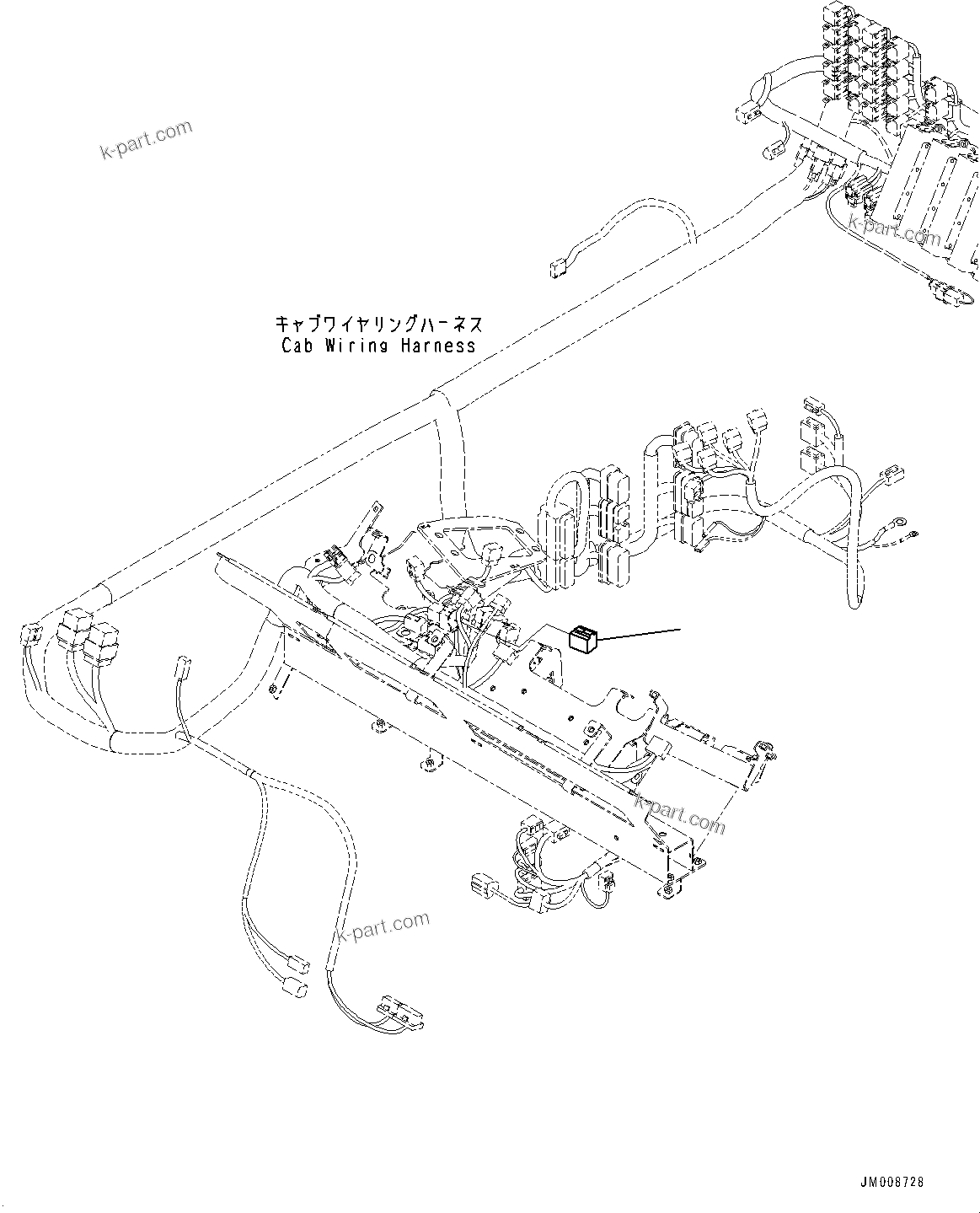 k-part.com

k-part.com

キャブワイヤリングハーネス
Cab Wiring Harness

k-part.com

k-part.com

JM008728