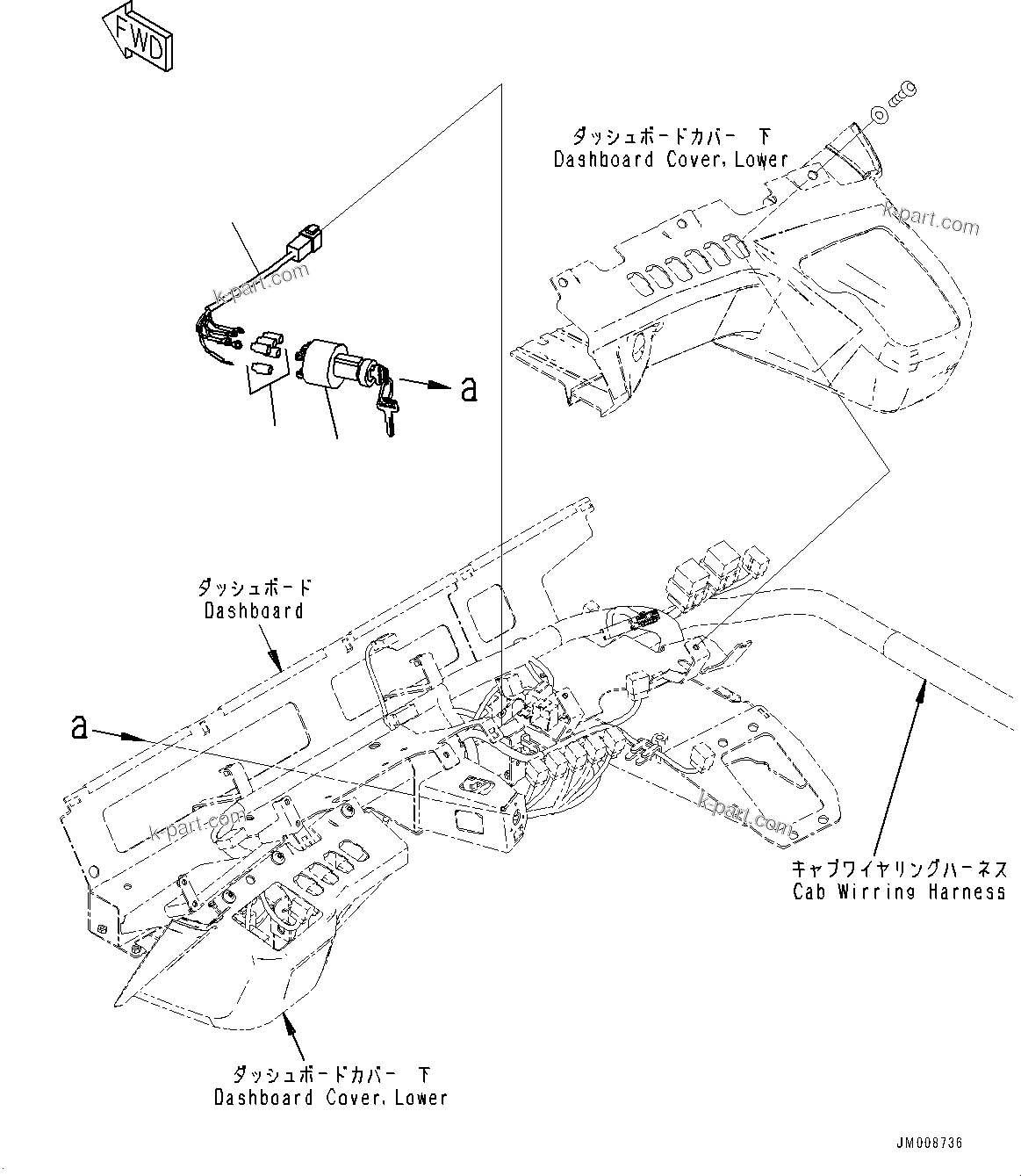 FWD

ダッシュボードカバー 下
Dashboard Cover, Lower

k-part.com

k-part.com

a

ダッシュボード
Dashboard

a

k-part.com

k-part.com

キャブワイヤリングハーネス
Cab Wirring Harness

ダッシュボードカバー 下
Dashboard Cover, Lower

JM008736