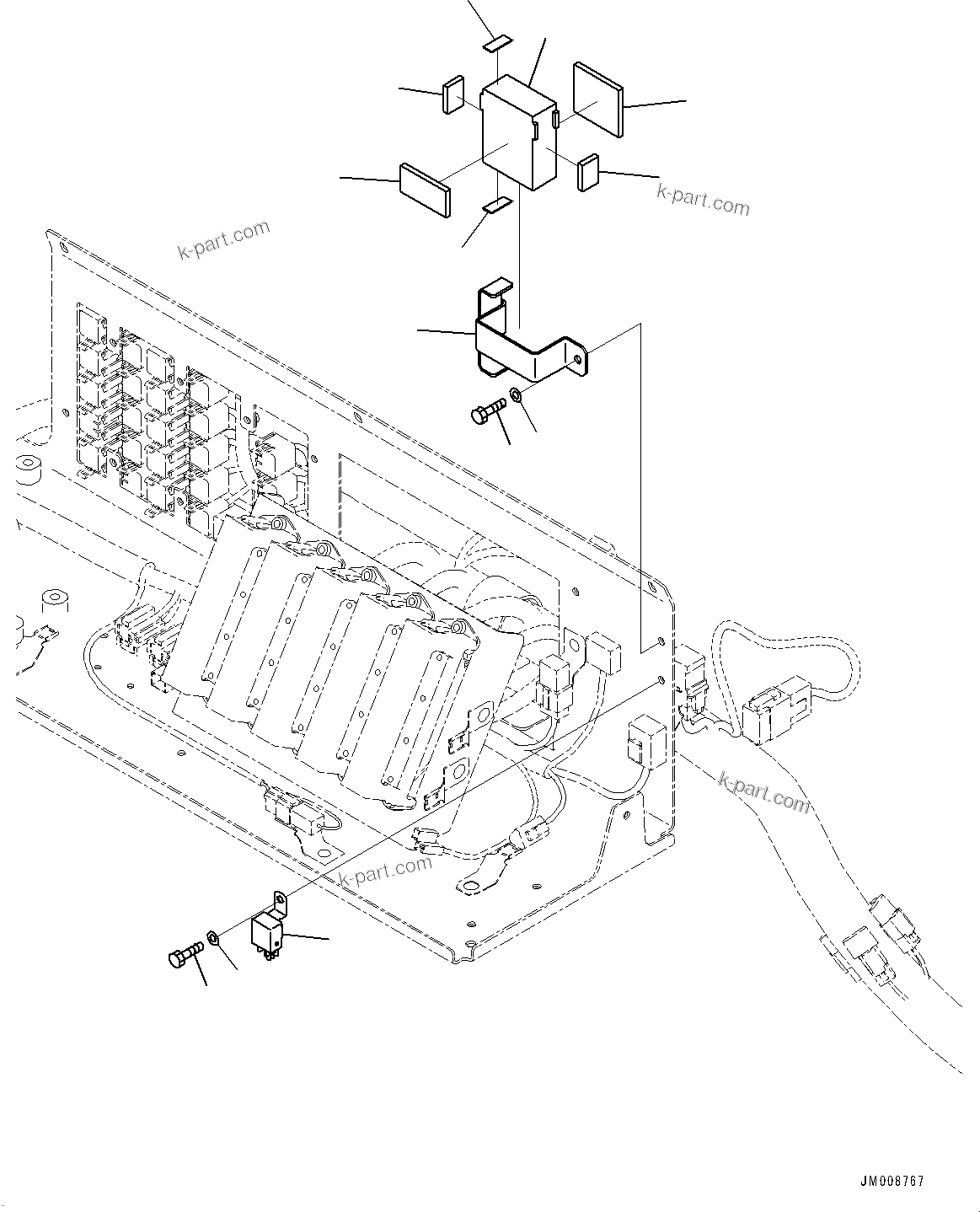 k-part.com
k-part.com
k-part.com
k-part.com
JM008767