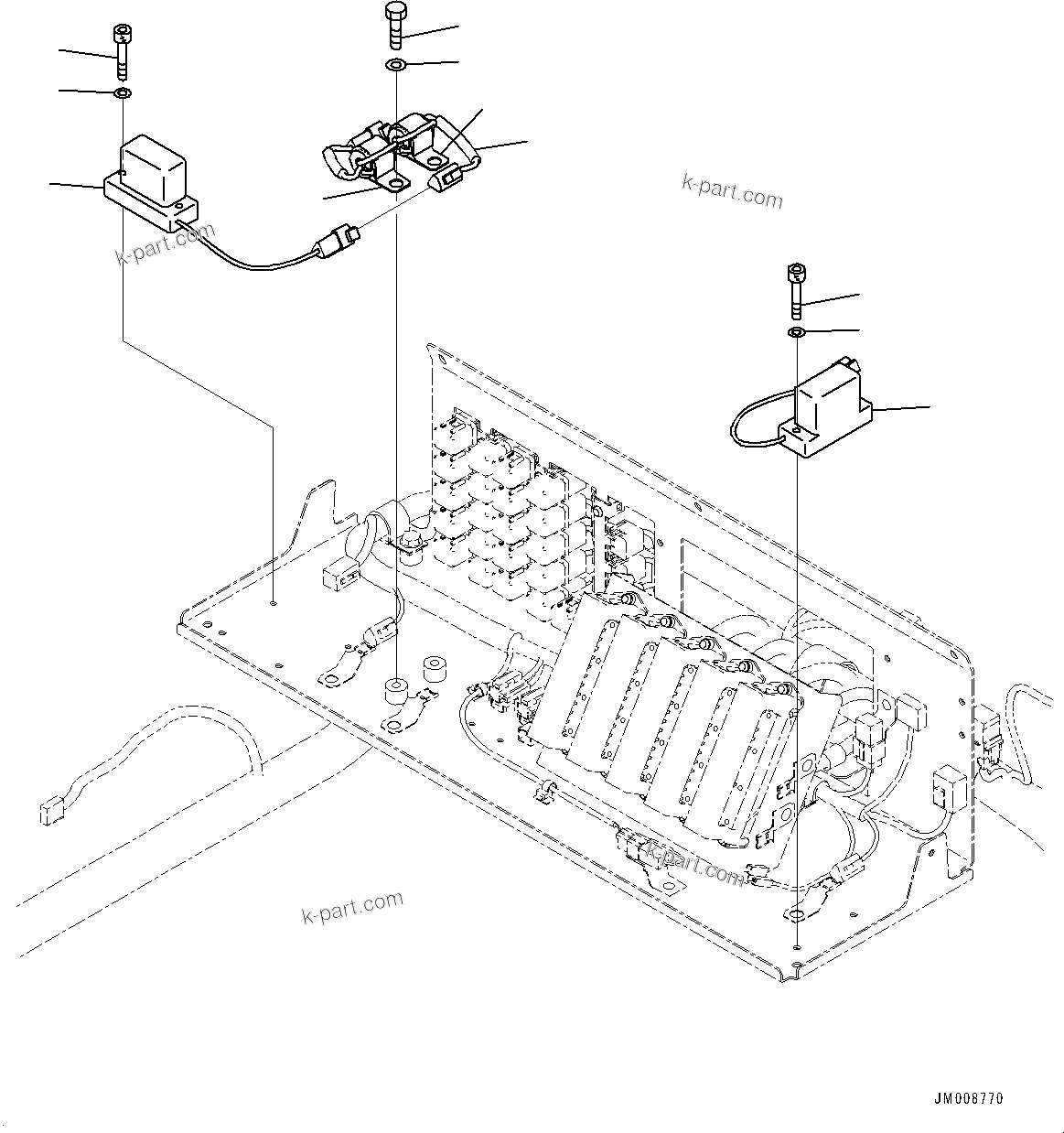 k-part.com

k-part.com

k-part.com

k-part.com

JM008770