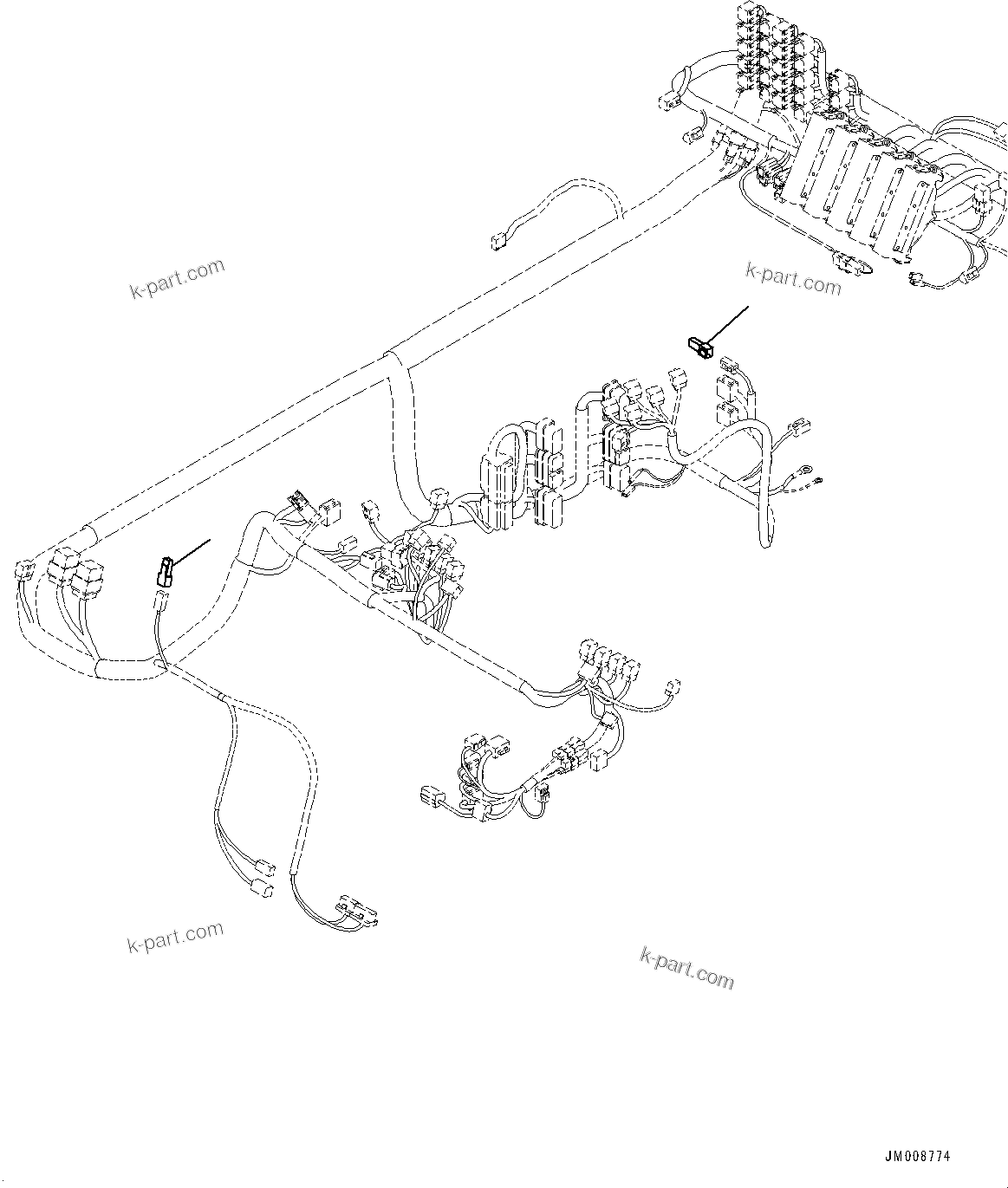 k-part.com

k-part.com

k-part.com

k-part.com

JM008774