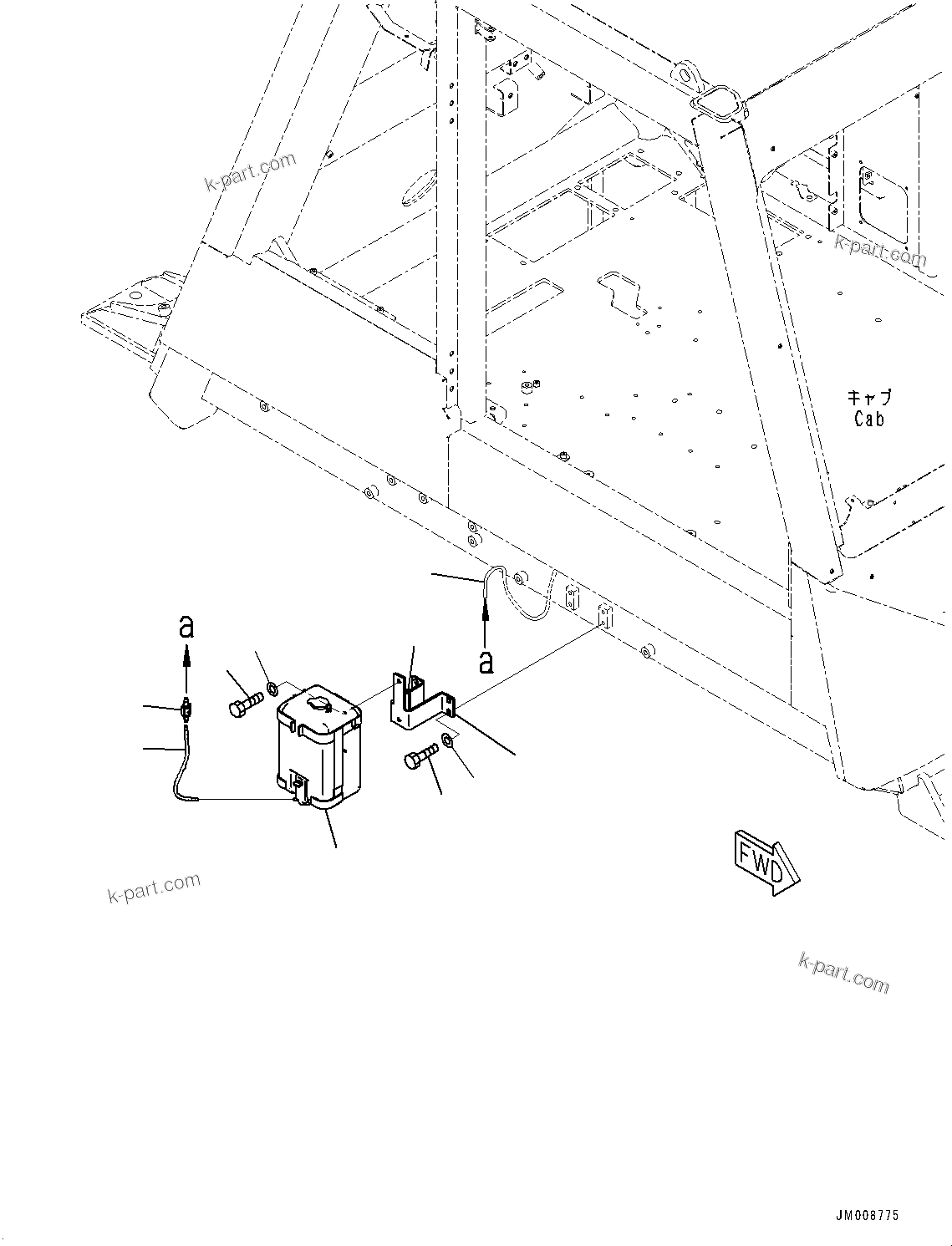 k-part.com

k-part.com

キャブ
Cab

a

a

FWD

k-part.com

k-part.com

JM008775