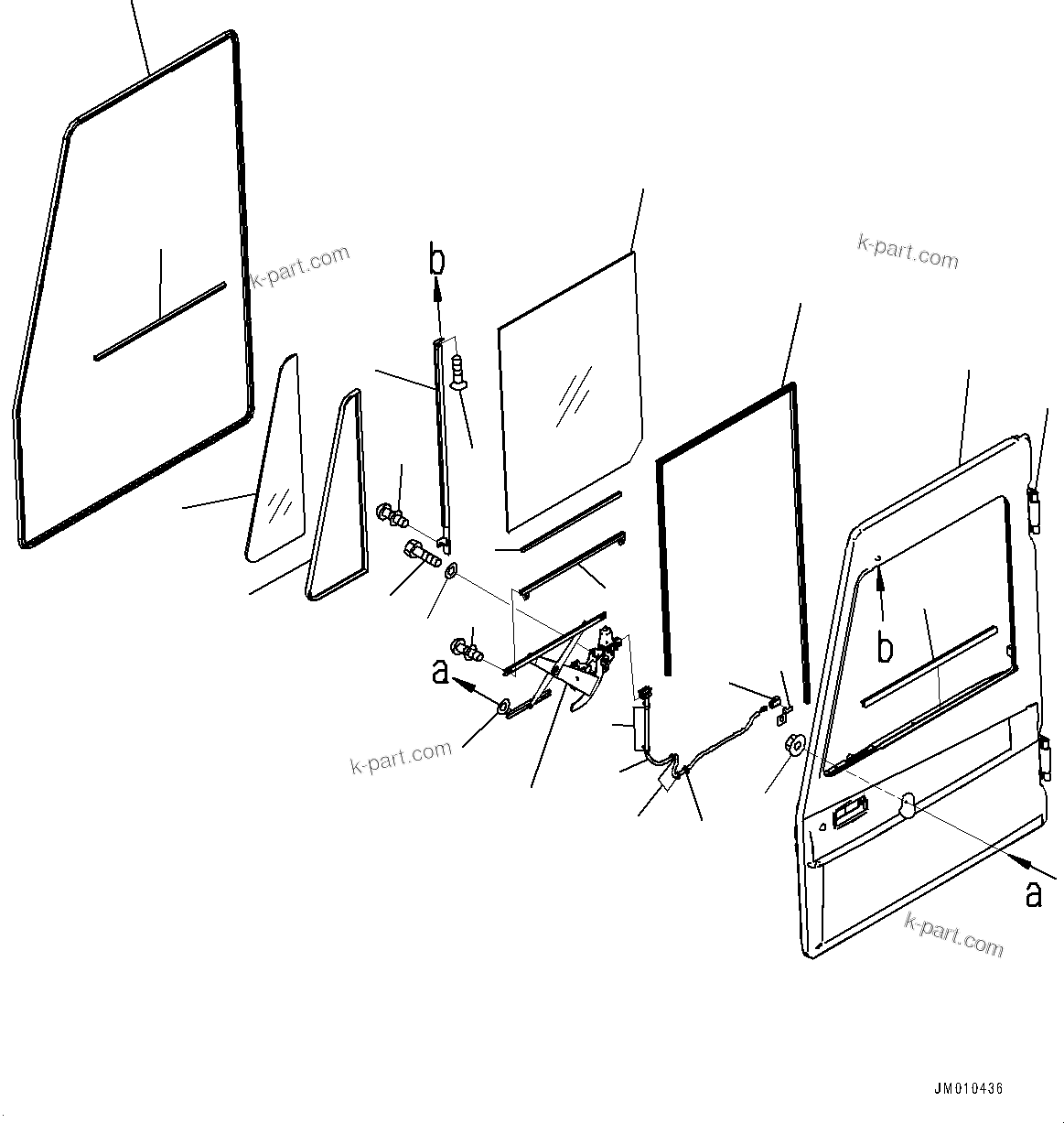 k-part.com

k-part.com

b

b

a

k-part.com

a

k-part.com

JM010436