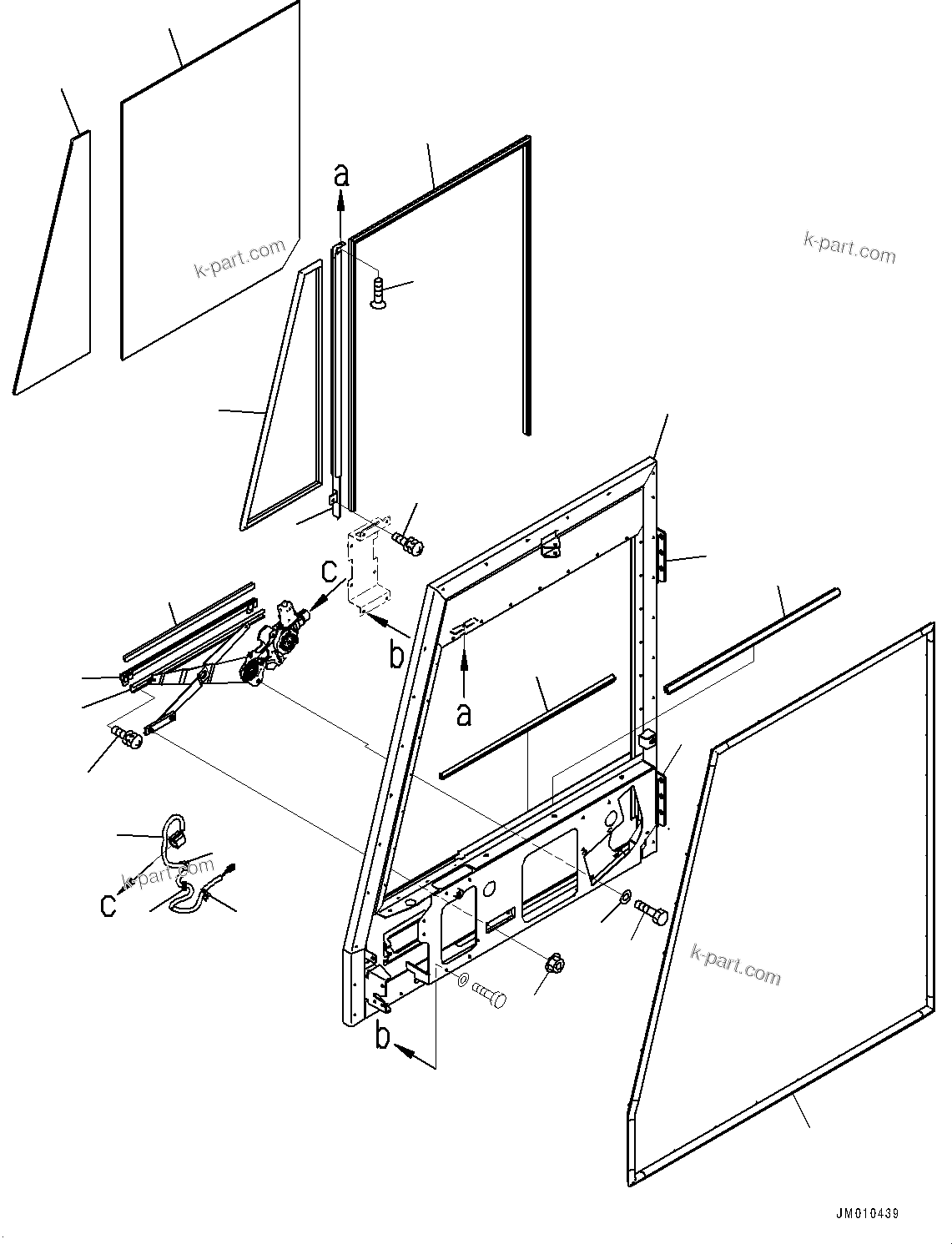 a
k-part.com
k-part.com
c
b
a
k-part.com
c
k-part.com
b
JM010439