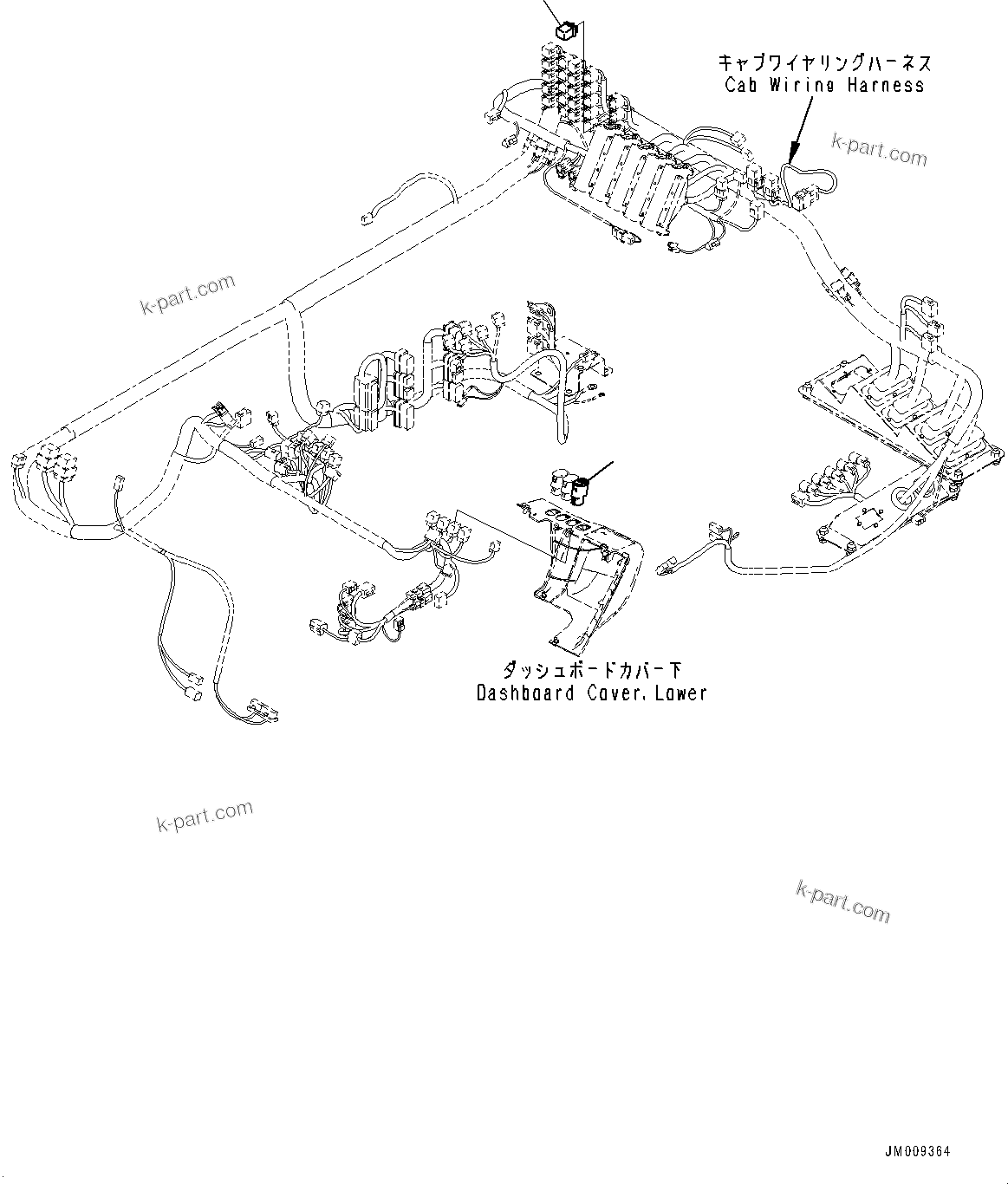 キャブワイヤリングハーネス
Cab Wiring Harness

k-part.com

k-part.com

ダッシュボードカバー下
Dashboard Cover, Lower

k-part.com

k-part.com

JM009364