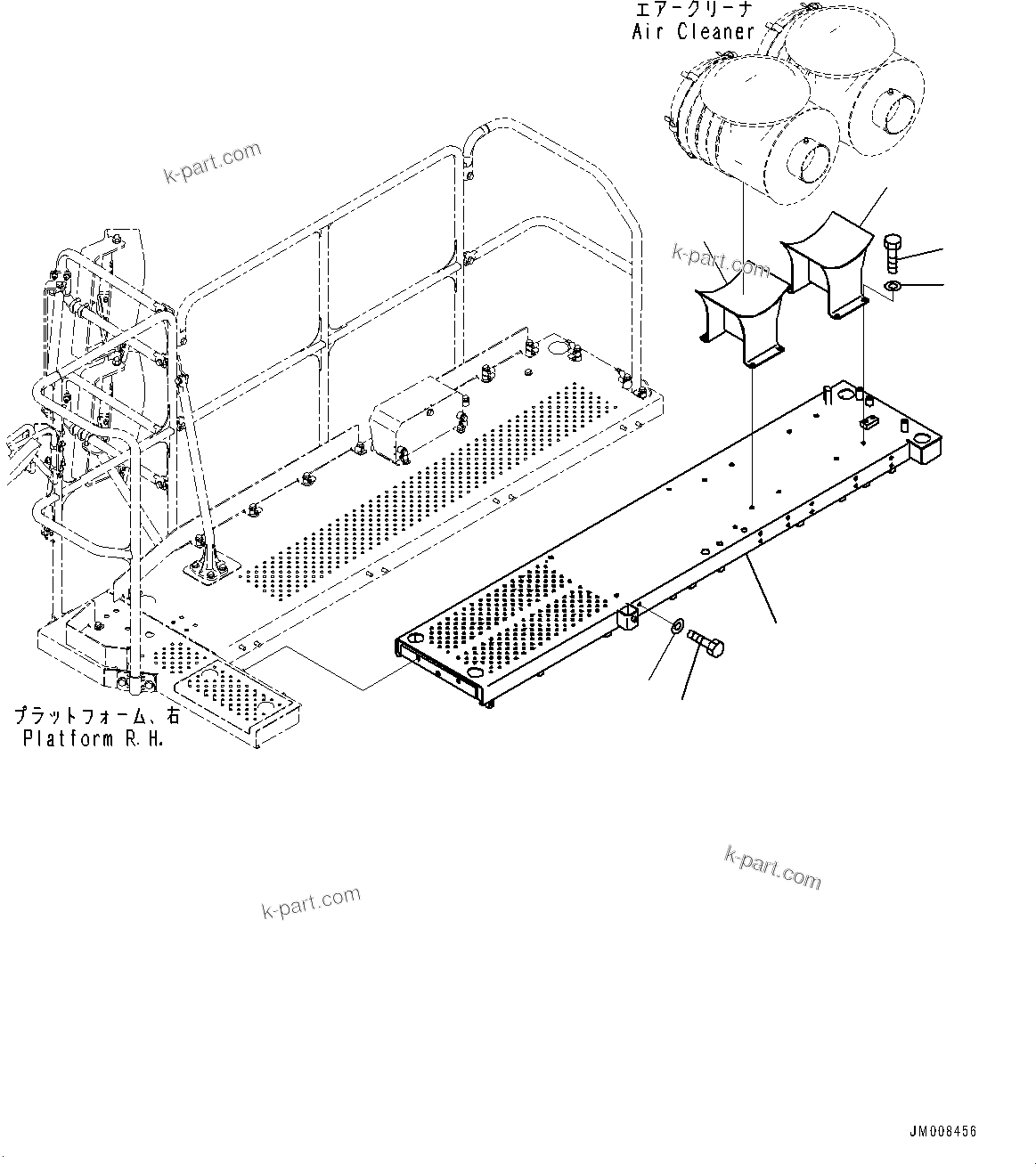 エアークリーナ
Air Cleaner

k-part.com

k-part.com

プラットフォーム、右
Platform R.H.

k-part.com

k-part.com

JM008456