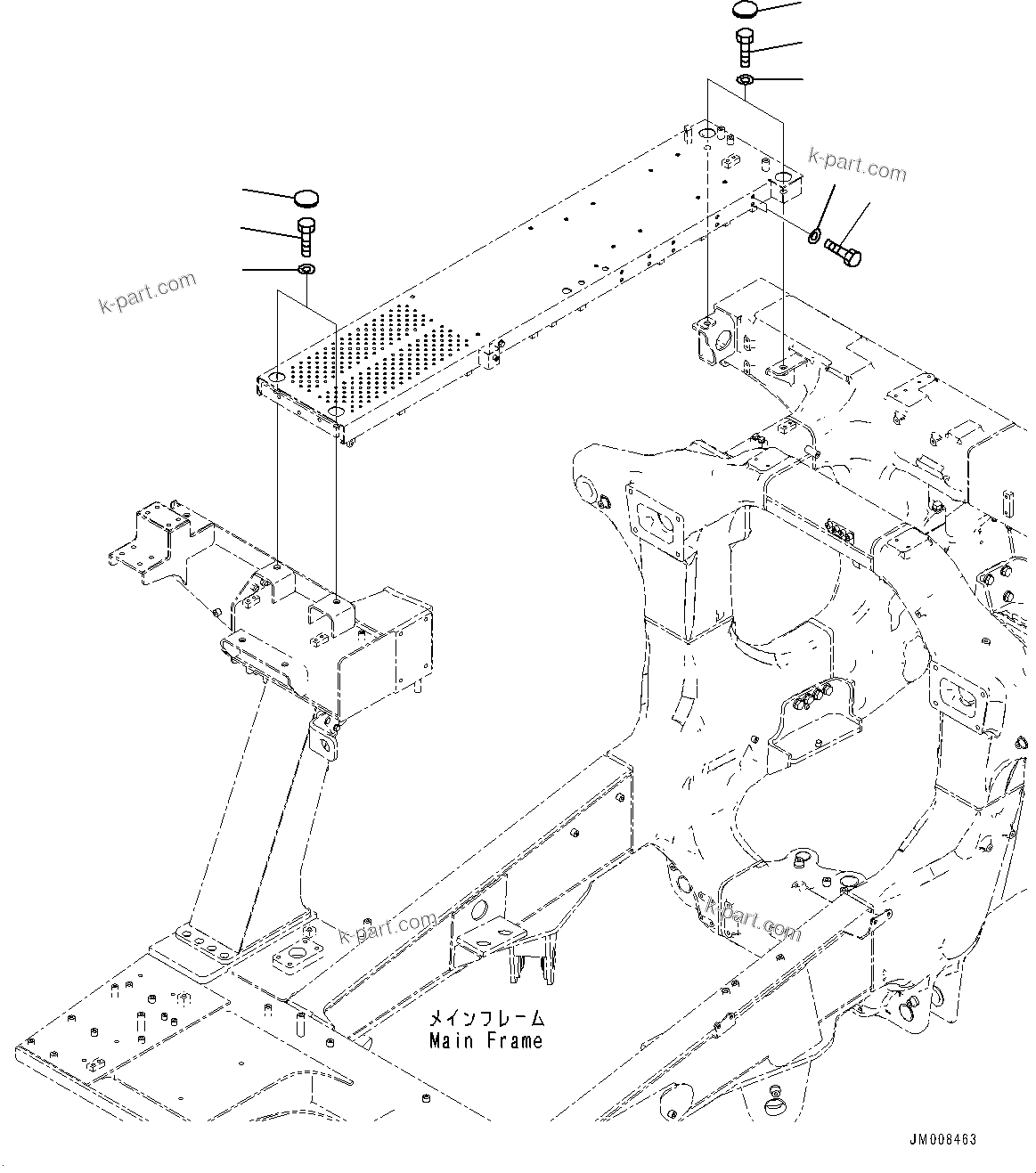 k-part.com

k-part.com

k-part.com

k-part.com

メインフレーム
Main Frame

JM008463