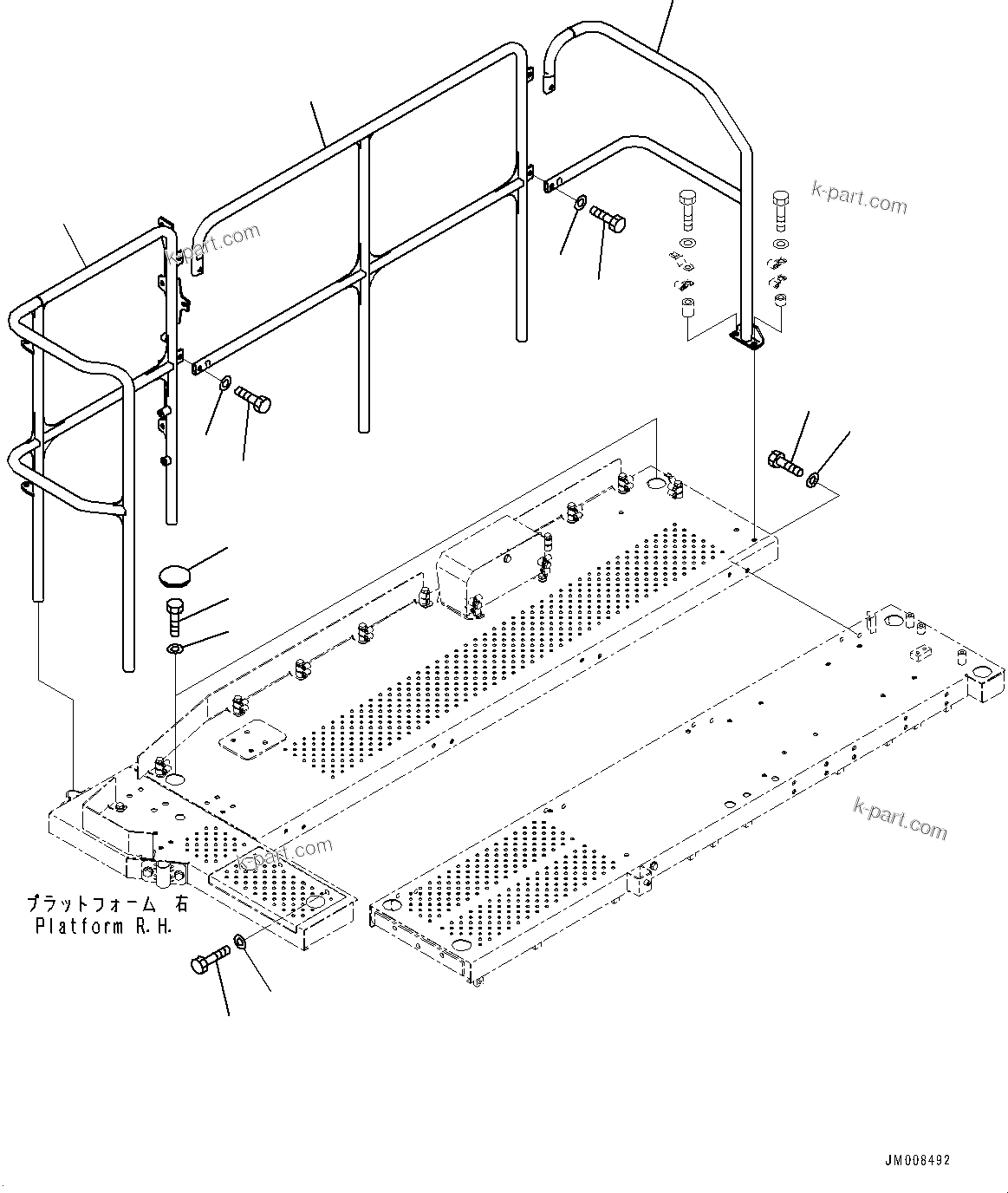 k-part.com

k-part.com

k-part.com

k-part.com

プラットフォーム 右
Platform R.H.

JM008492