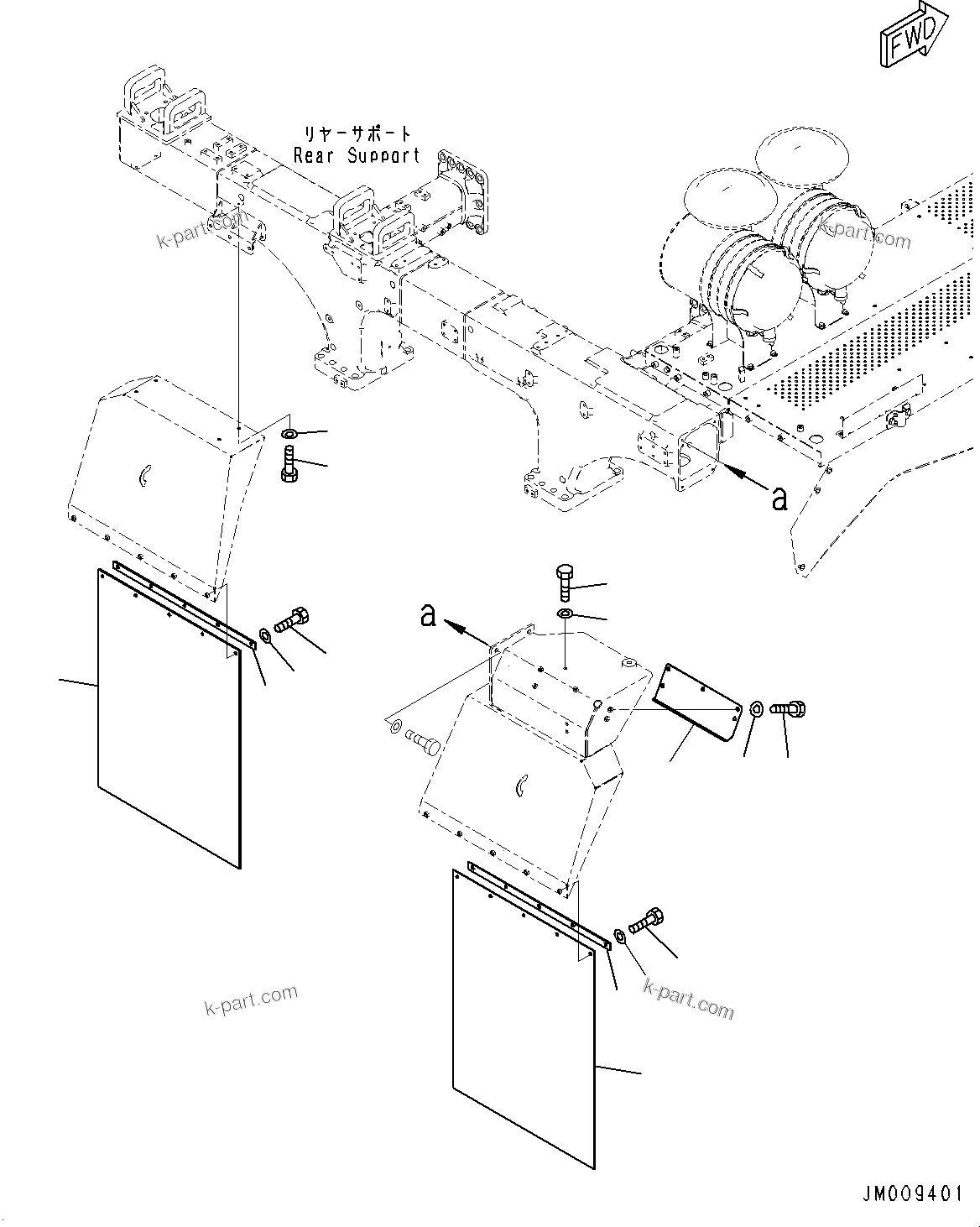 FWD

リヤーサポート
Rear Support

k-part.com

k-part.com

a

a

k-part.com

k-part.com

JM009401