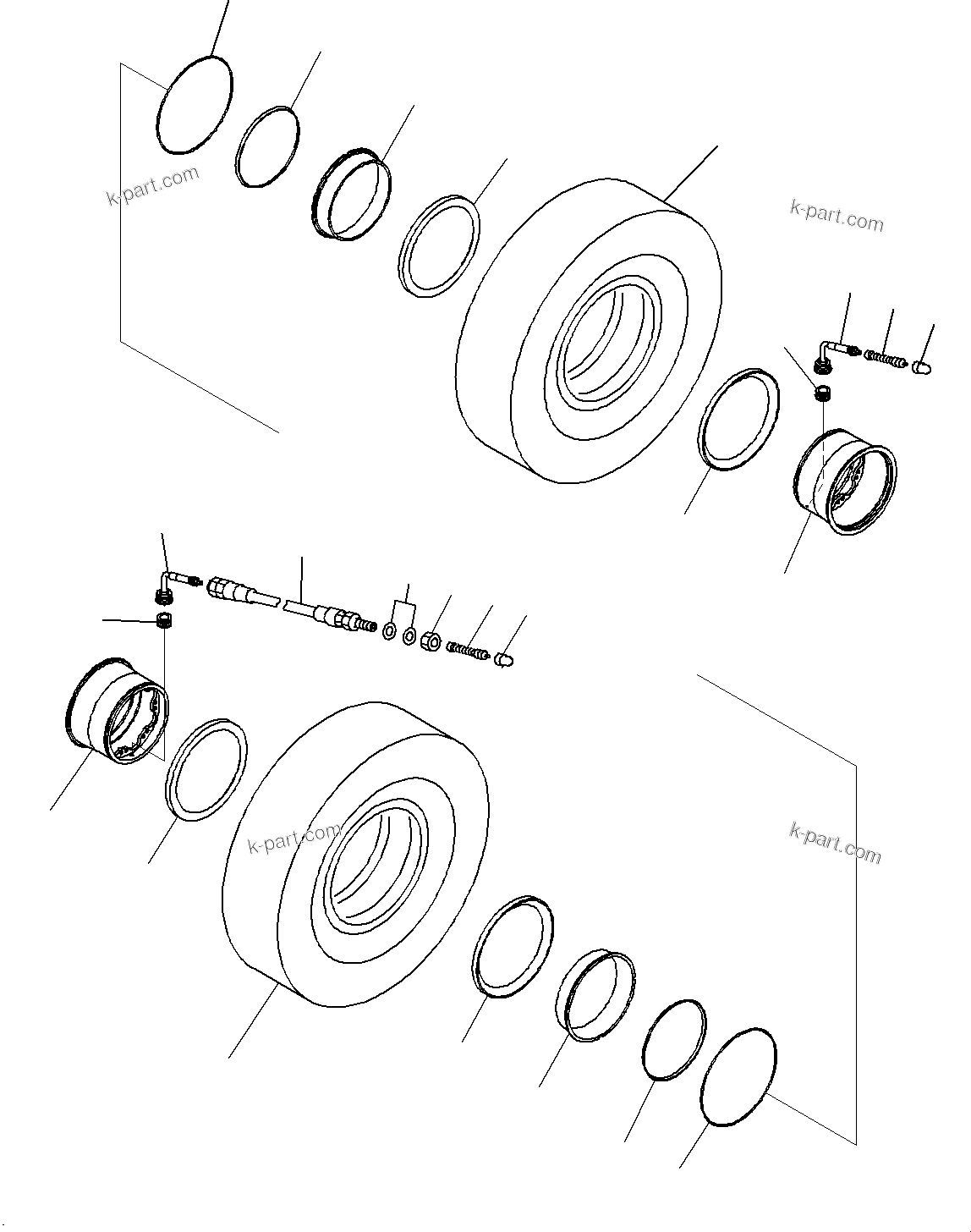 k-part.com

k-part.com

k-part.com

k-part.com