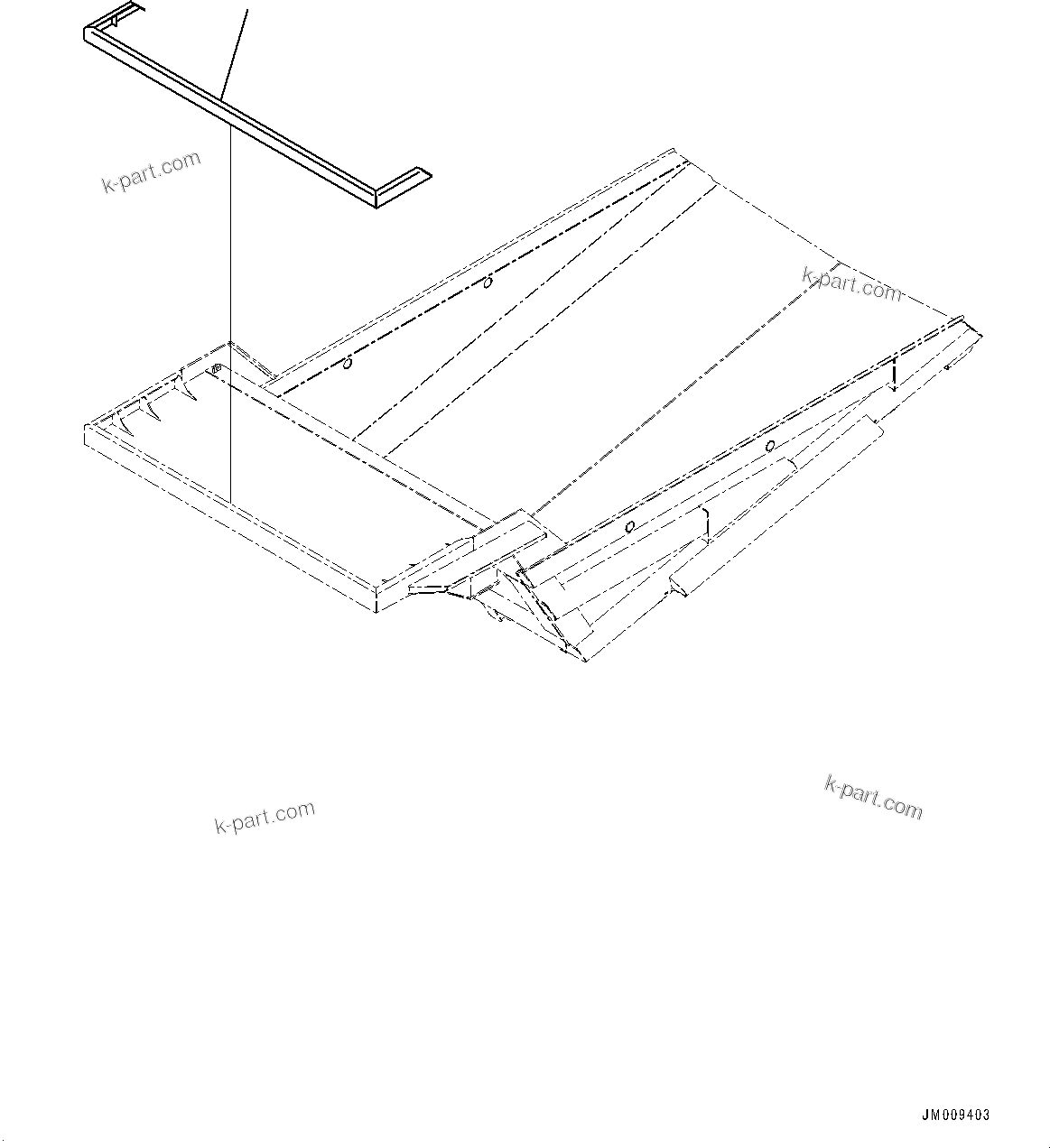 k-part.com

k-part.com

k-part.com

k-part.com

JM009403