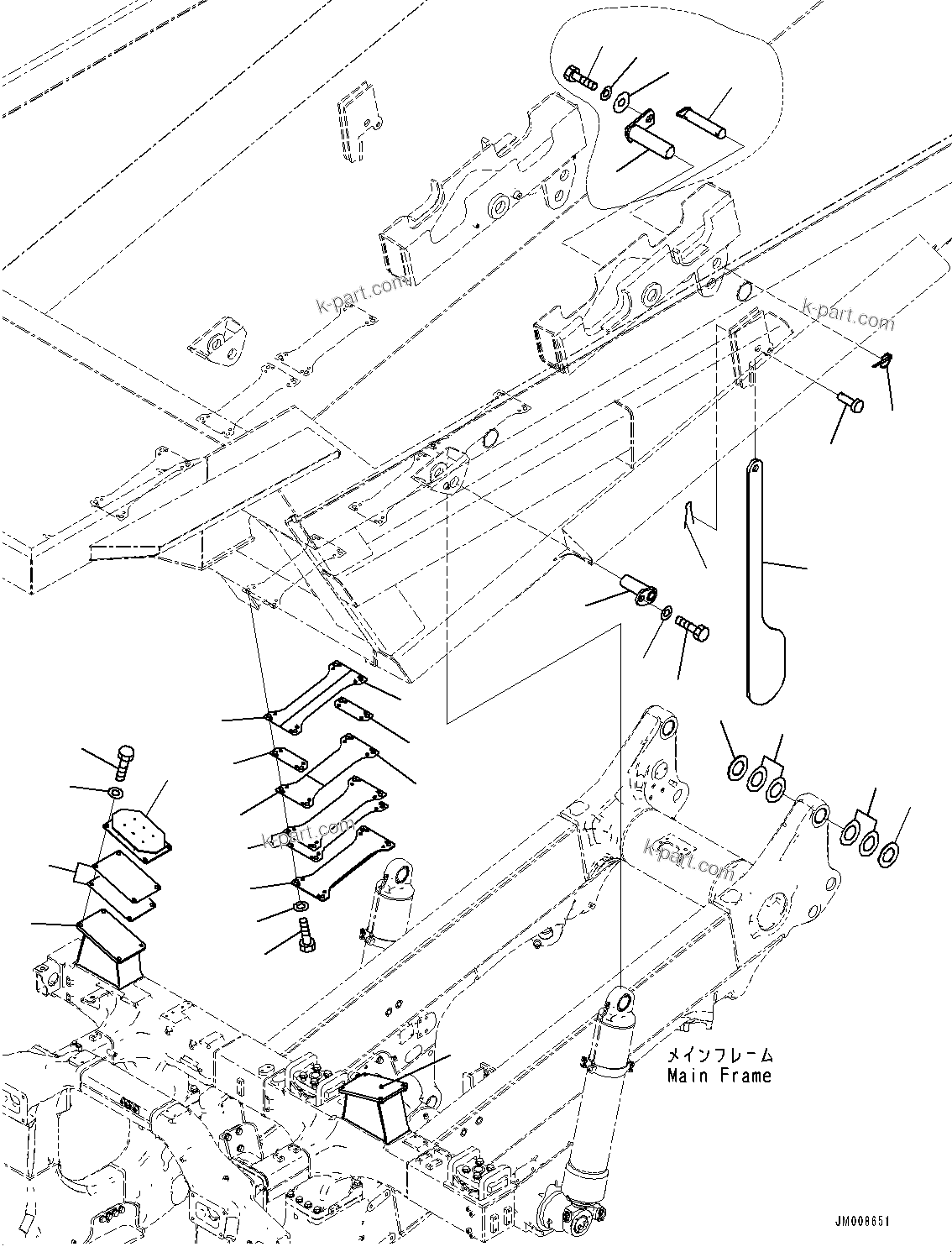 k-part.com
k-part.com
k-part.com
k-part.com
メインフレーム
Main Frame
JM008651