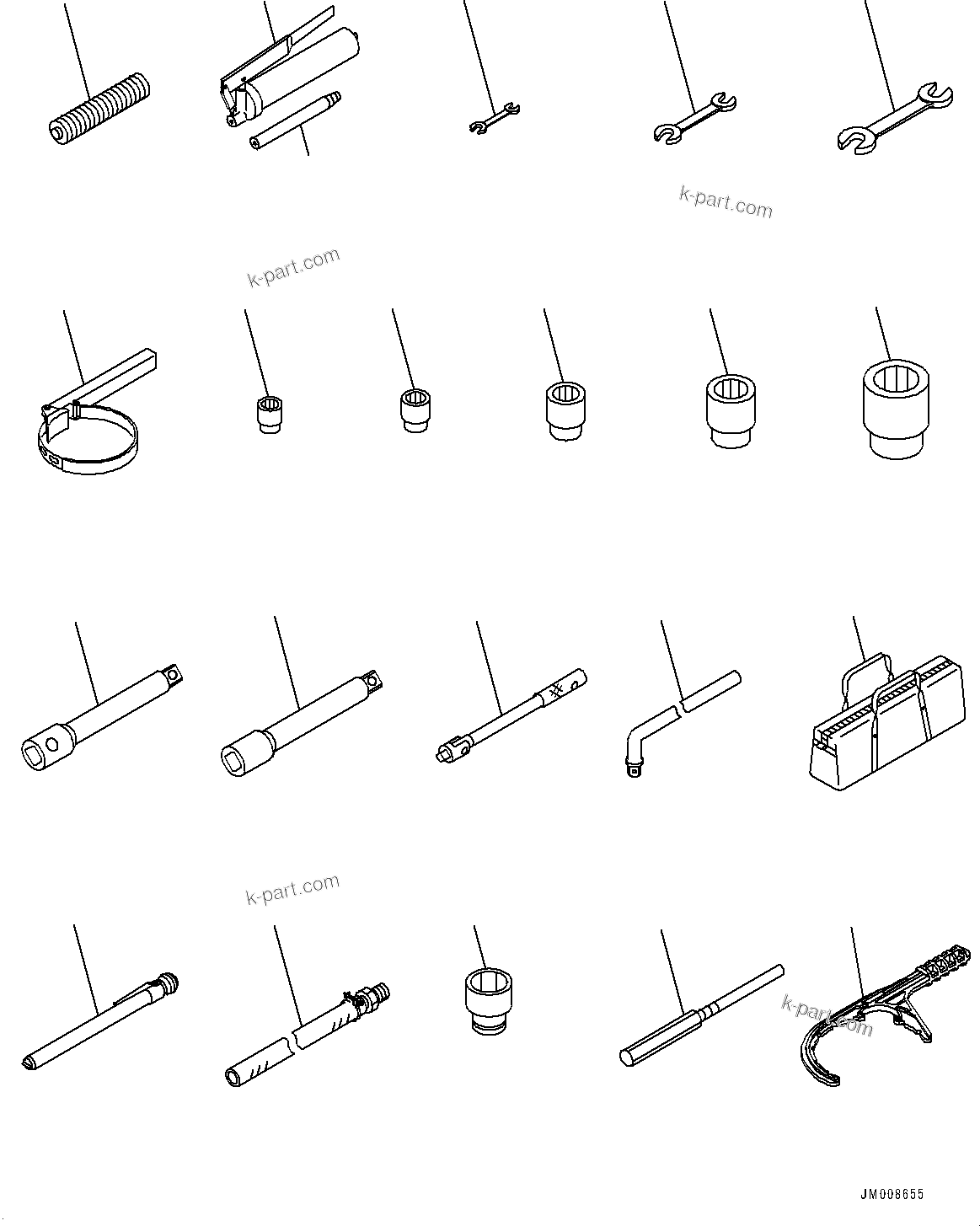 k-part.com

k-part.com

k-part.com

k-part.com

JM008655