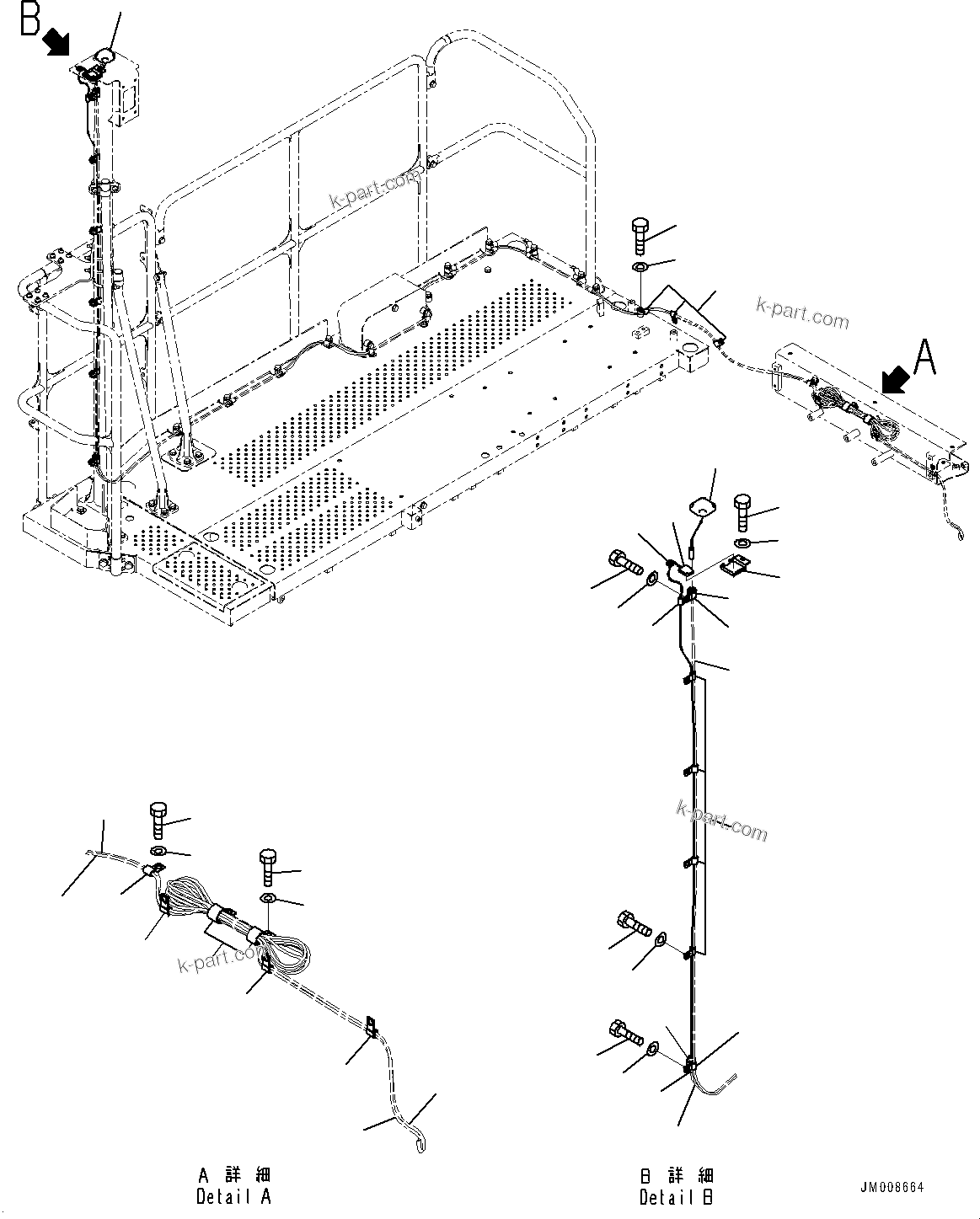 B

k-part.com

k-part.com

A

k-part.com

k-part.com

A 詳 細
Detail A

B 詳 細
Detail B

JM008664