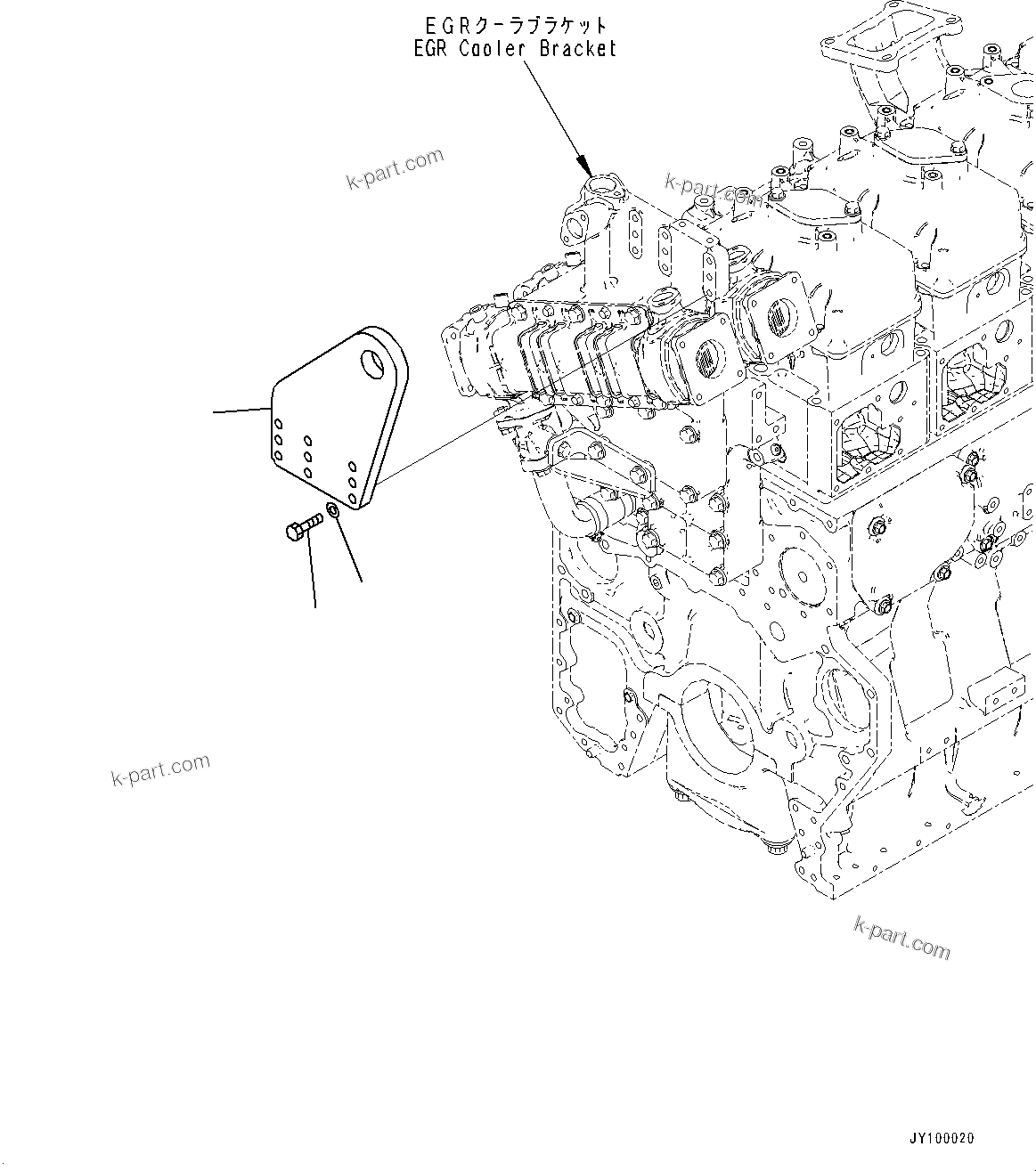 EGRクーラブラケット
EGR Cooler Bracket

k-part.com

k-part.com

k-part.com

k-part.com

JY100020