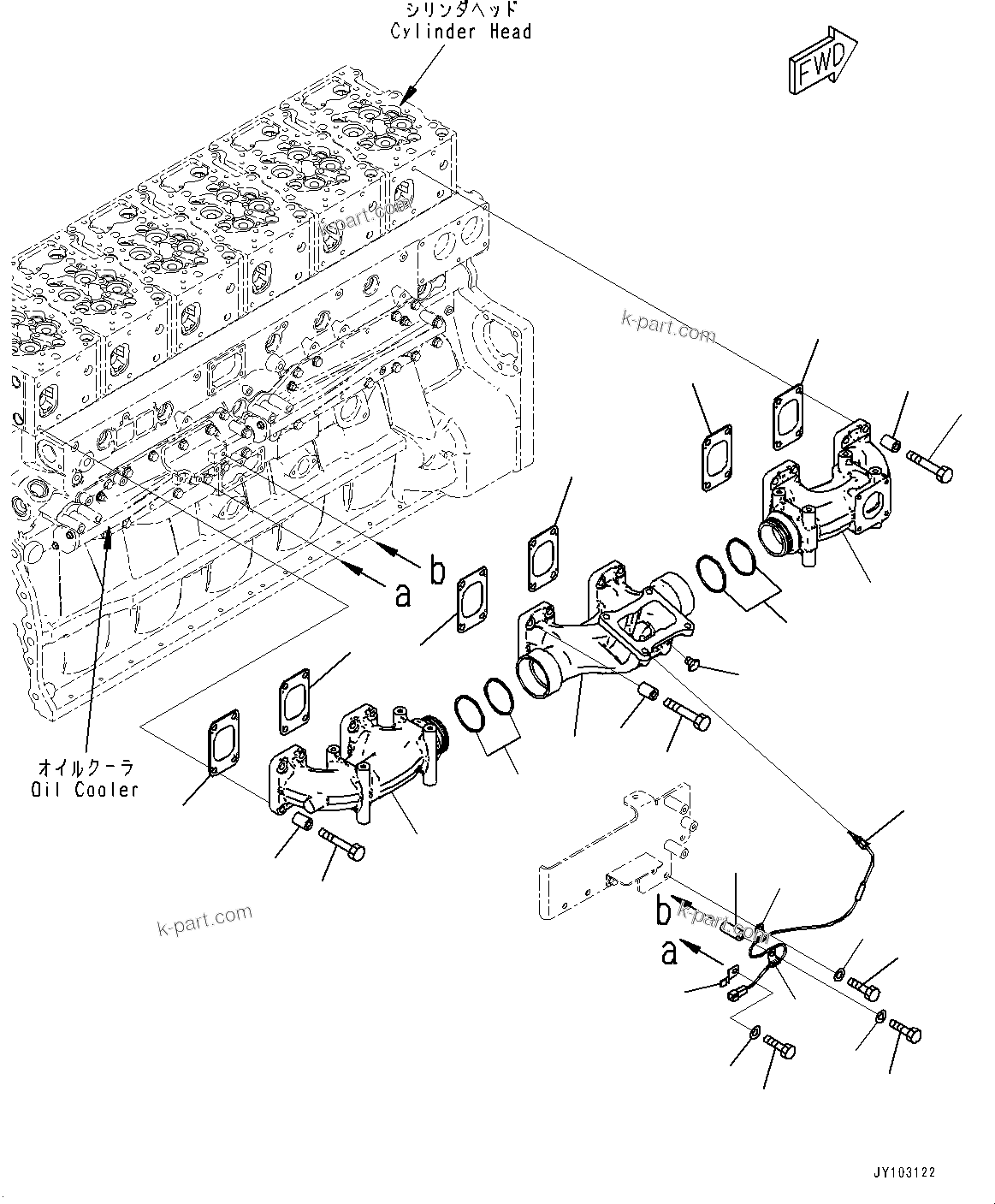 シリンダヘッド
Cylinder Head

FWD

k-part.com

k-part.com

b

a

オイルクーラ
Oil Cooler

k-part.com

b

k-part.com

a

JY103122