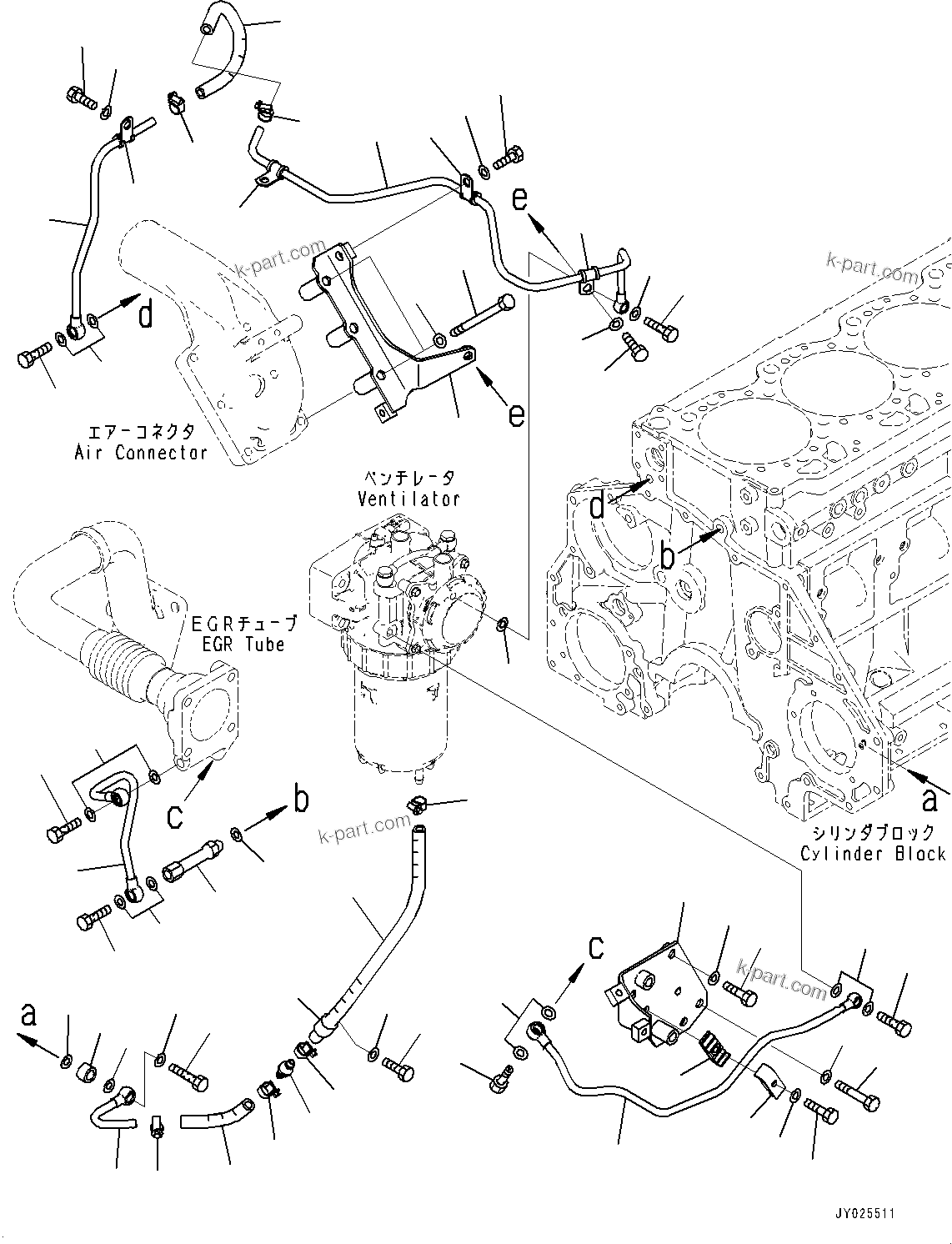 k-part.com

k-part.com

e

d

e

エアーコネクタ
Air Connector

ベンチレータ
Ventilator

d

b

EGRチューブ
EGR Tube

c

b

k-part.com

a

シリンダブロック
Cylinder Block

c

k-part.com

a

JY025511