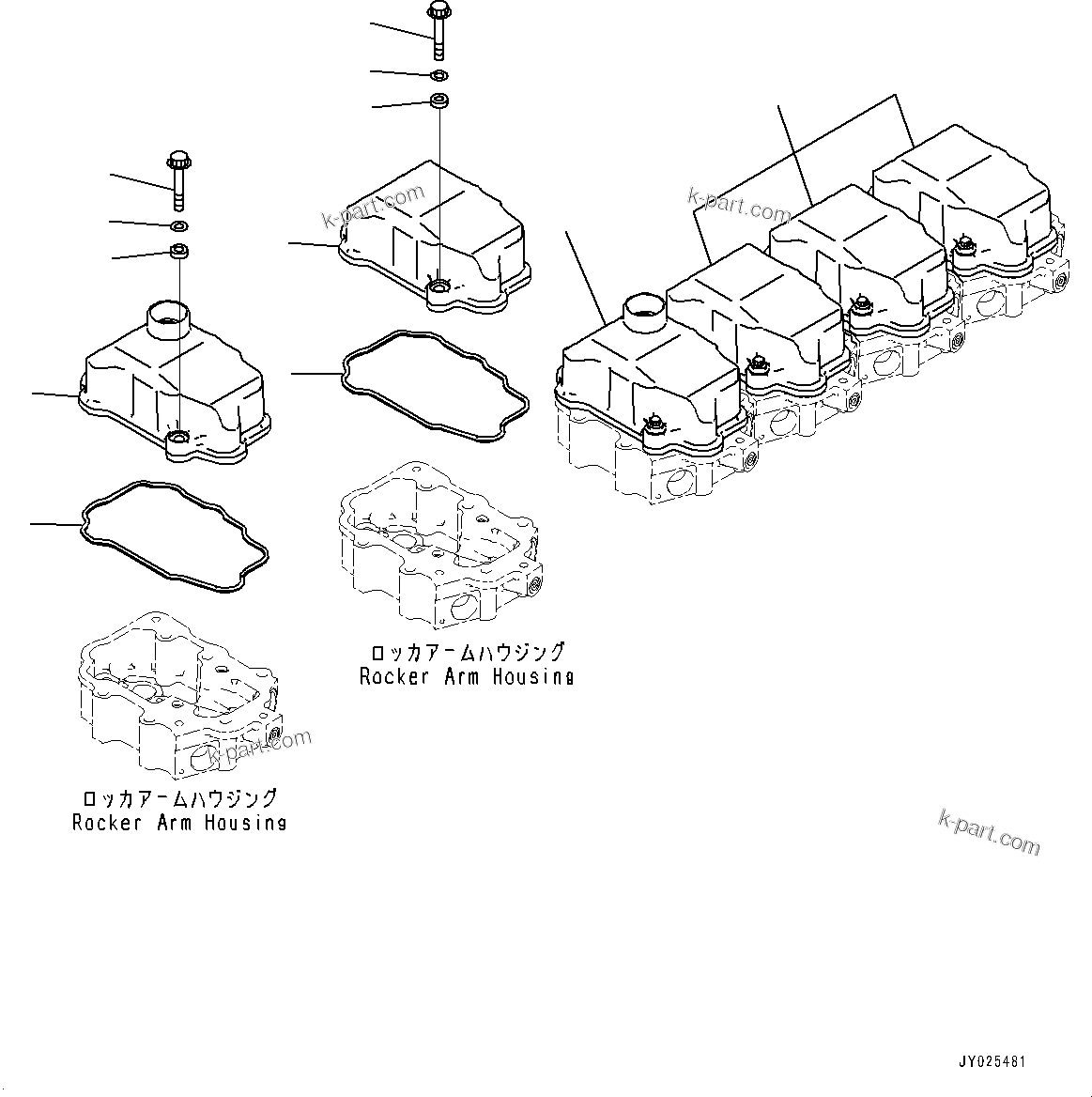 k-part.com

k-part.com

ロッカアームハウジング
Rocker Arm Housing

k-part.com

ロッカアームハウジング
Rocker Arm Housing

k-part.com

JY025481