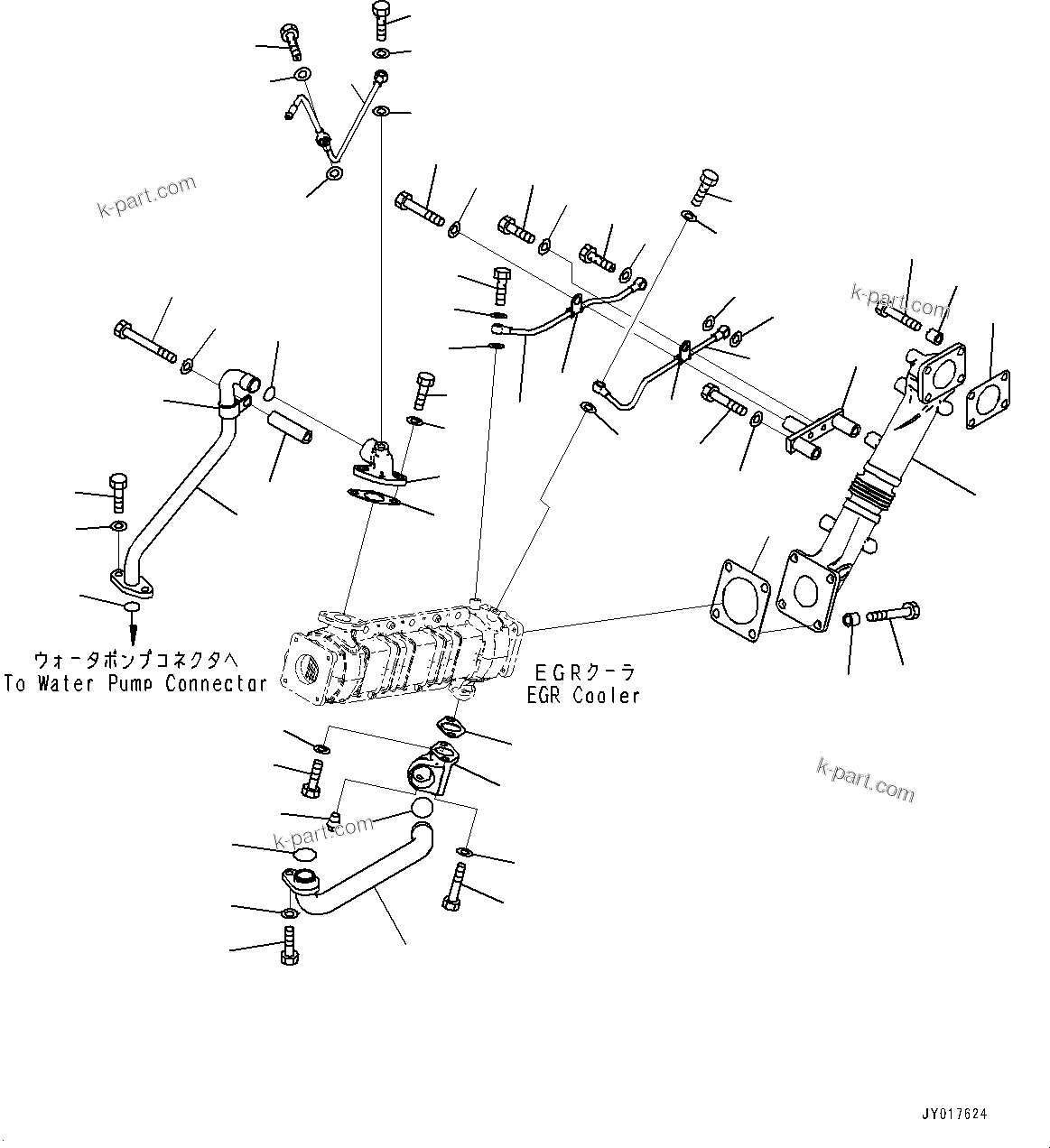 k-part.com

k-part.com

ウォータポンプコネクタへ
To Water Pump Connector

EGRクーラ
EGR Cooler

k-part.com

k-part.com

JY017624