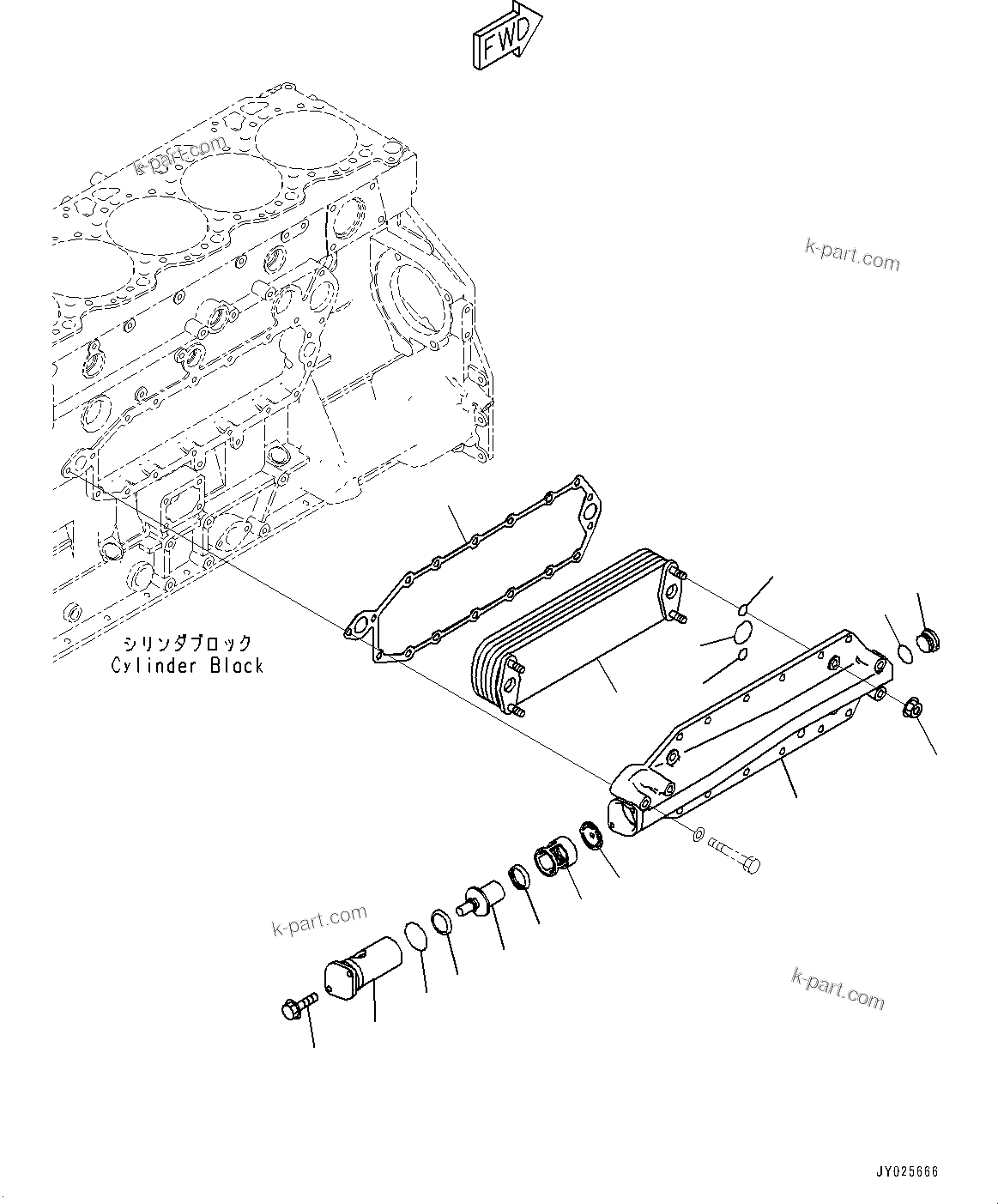 FWD

k-part.com

k-part.com

シリンダブロック
Cylinder Block

k-part.com

k-part.com

JY025666