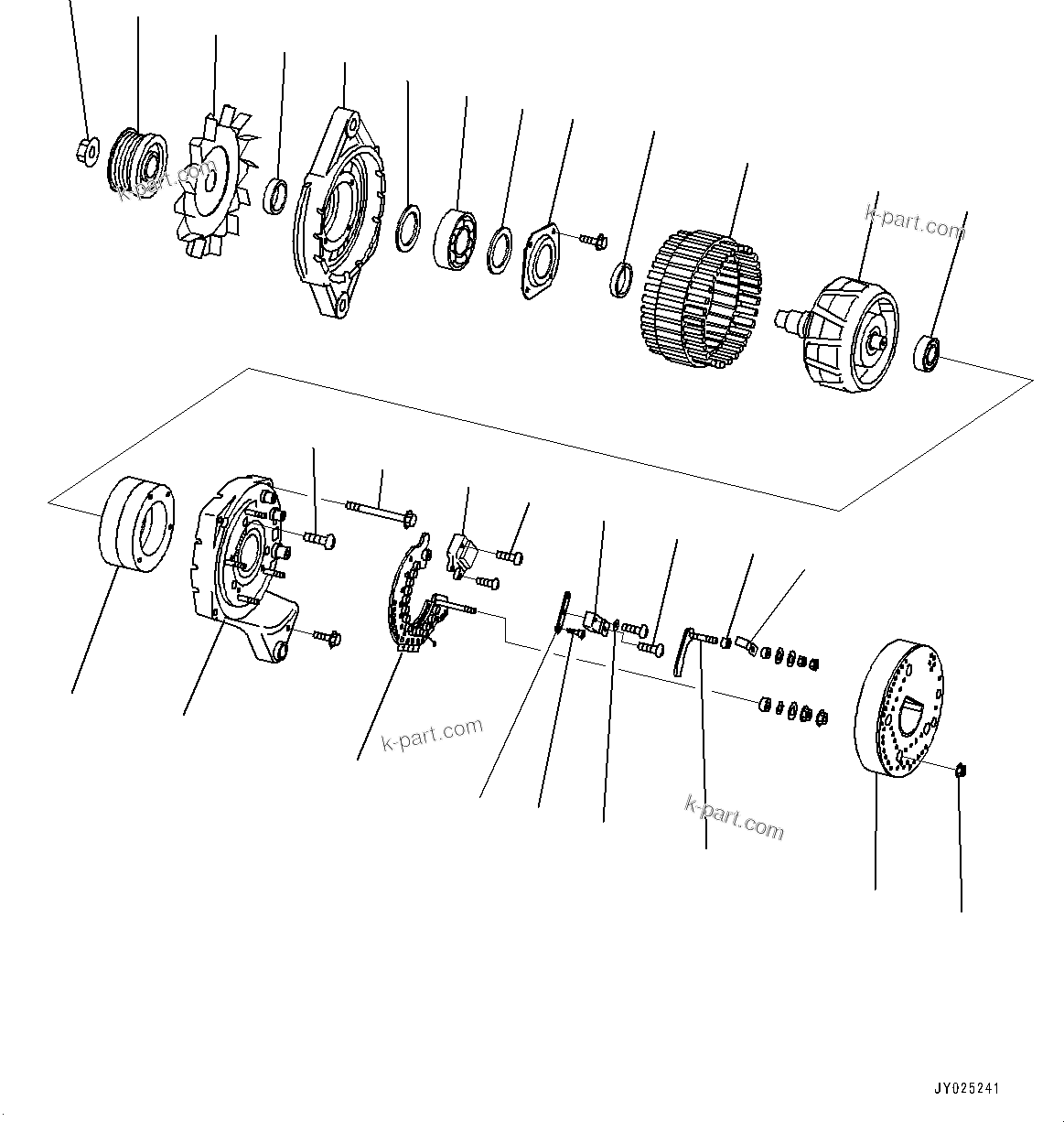 k-part.com
k-part.com
k-part.com
k-part.com
JY025241