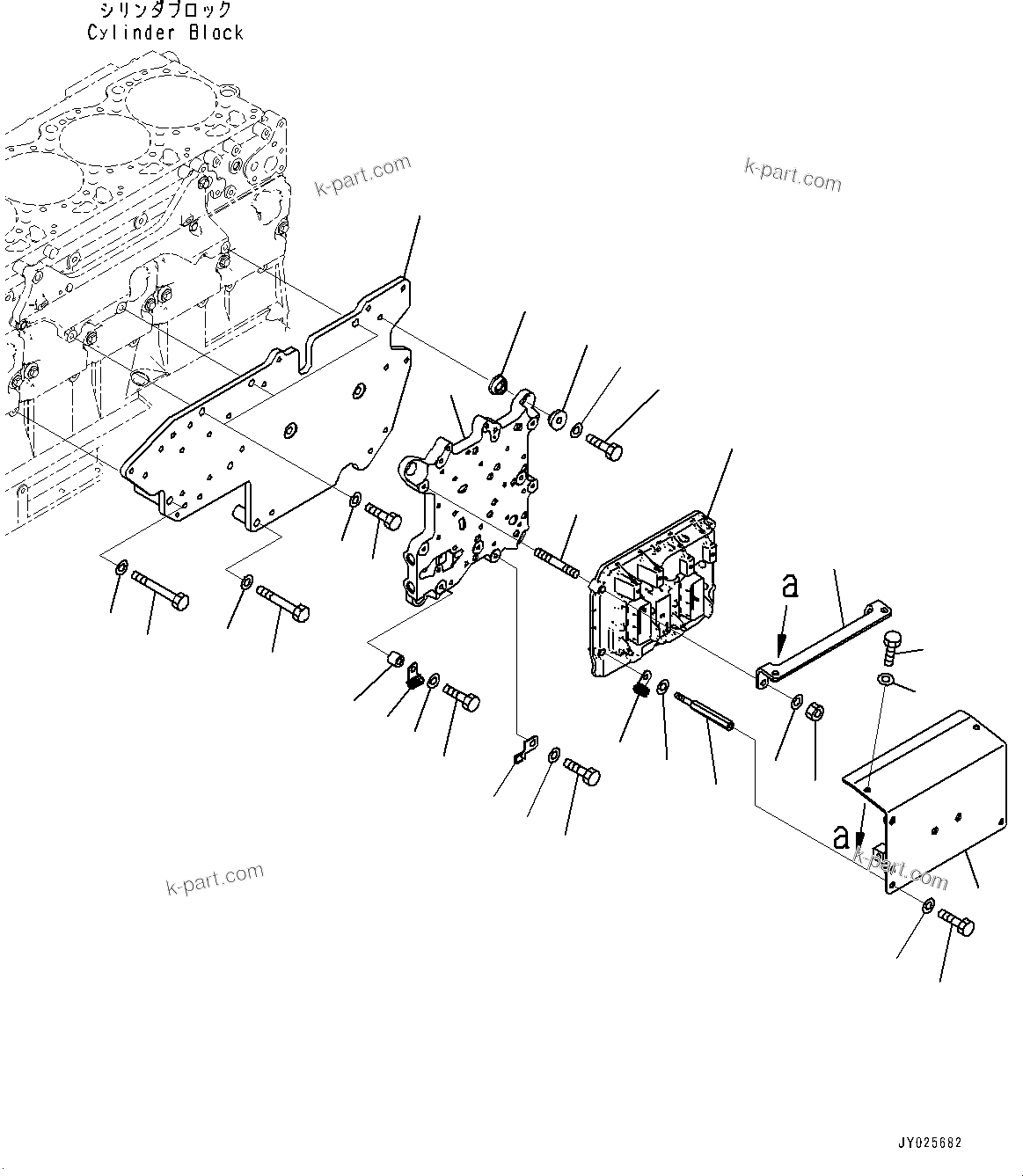 シリンダブロック
Cylinder Block

k-part.com

k-part.com

a

a

k-part.com

k-part.com

JY025682