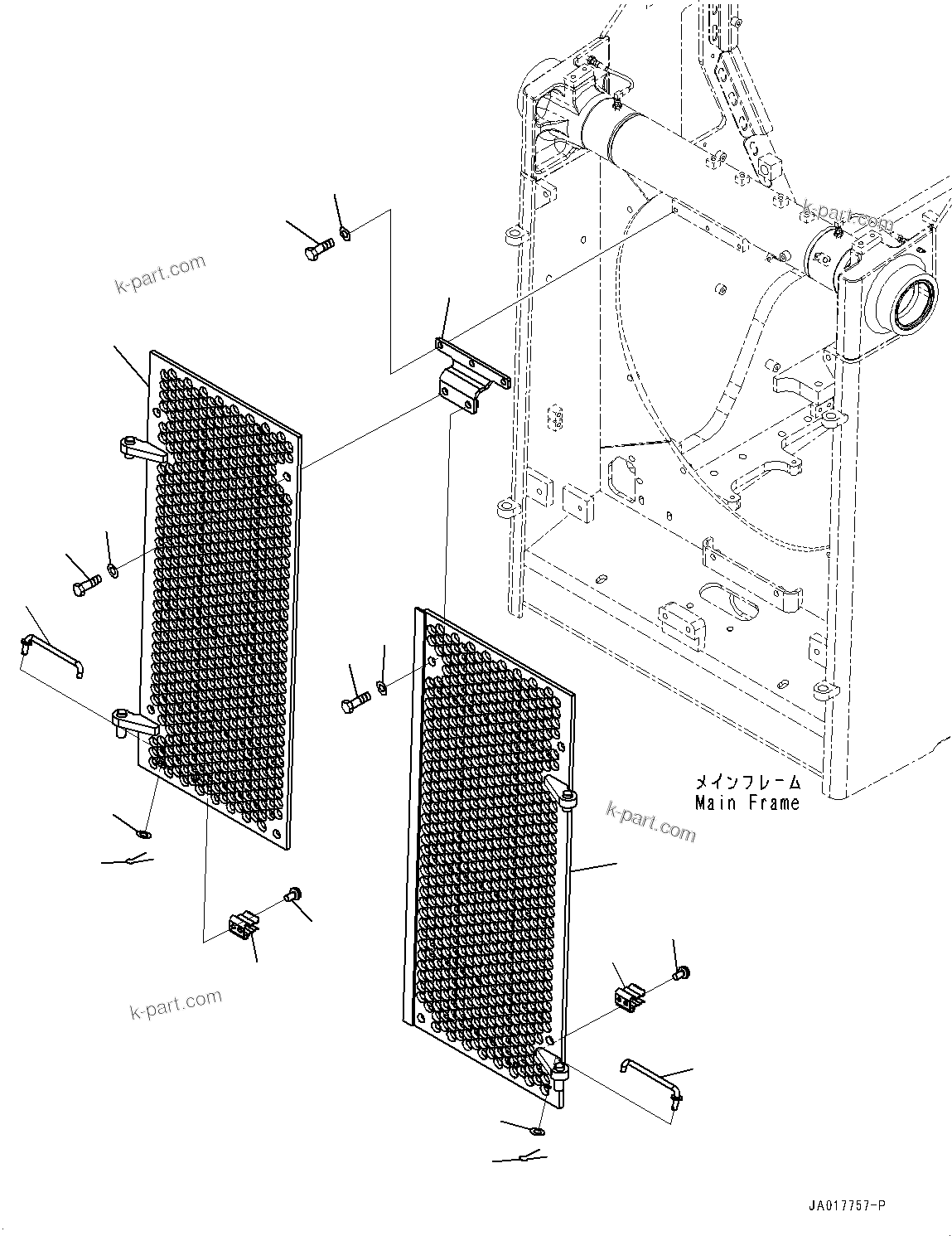 k-part.com

k-part.com

メインフレーム
Main Frame

k-part.com

k-part.com

JA017757-P