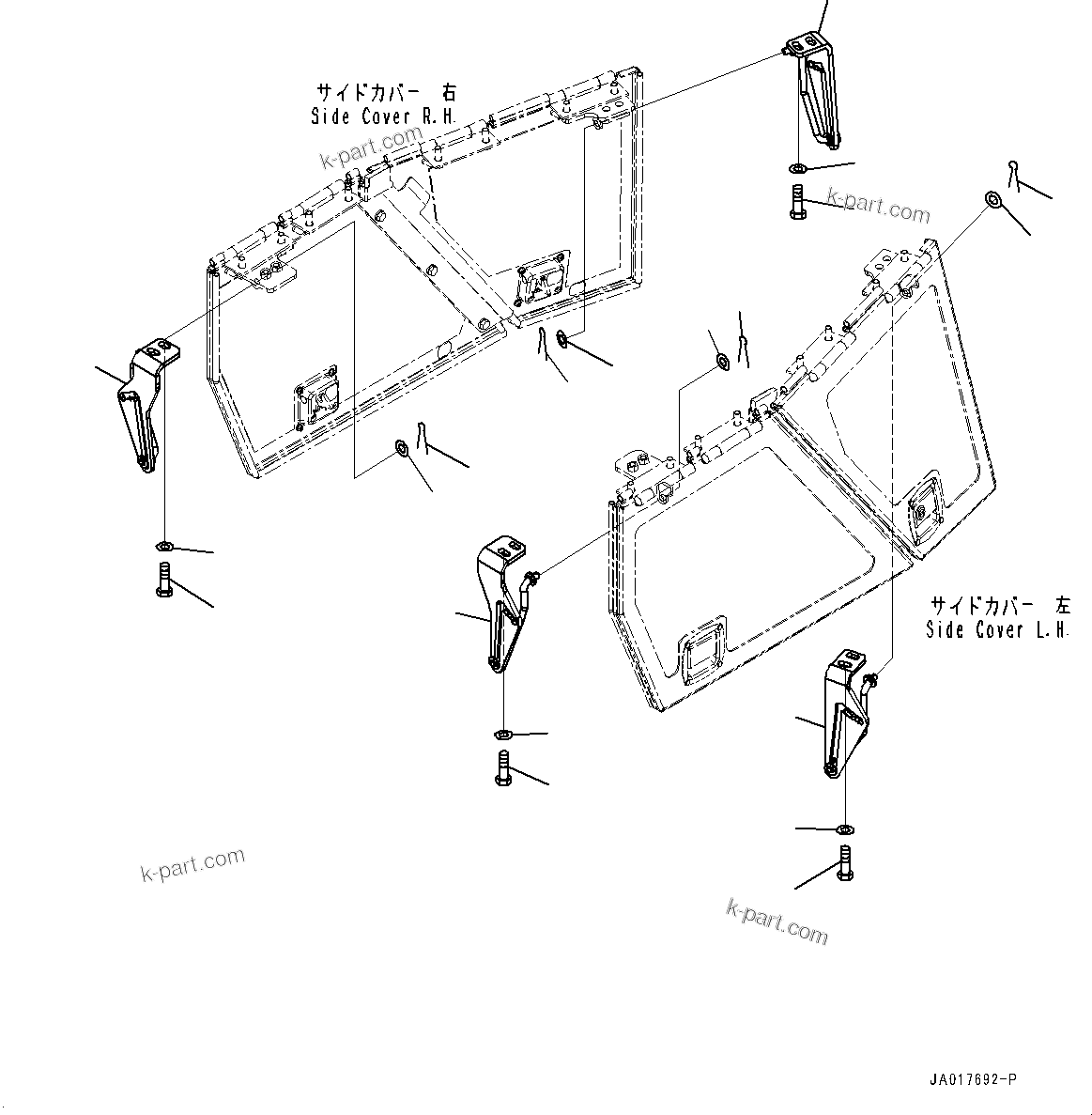 サイドカバー 右
Side Cover R.H.

k-part.com

k-part.com

サイドカバー 左
Side Cover L.H.

k-part.com

k-part.com

JA017692-P