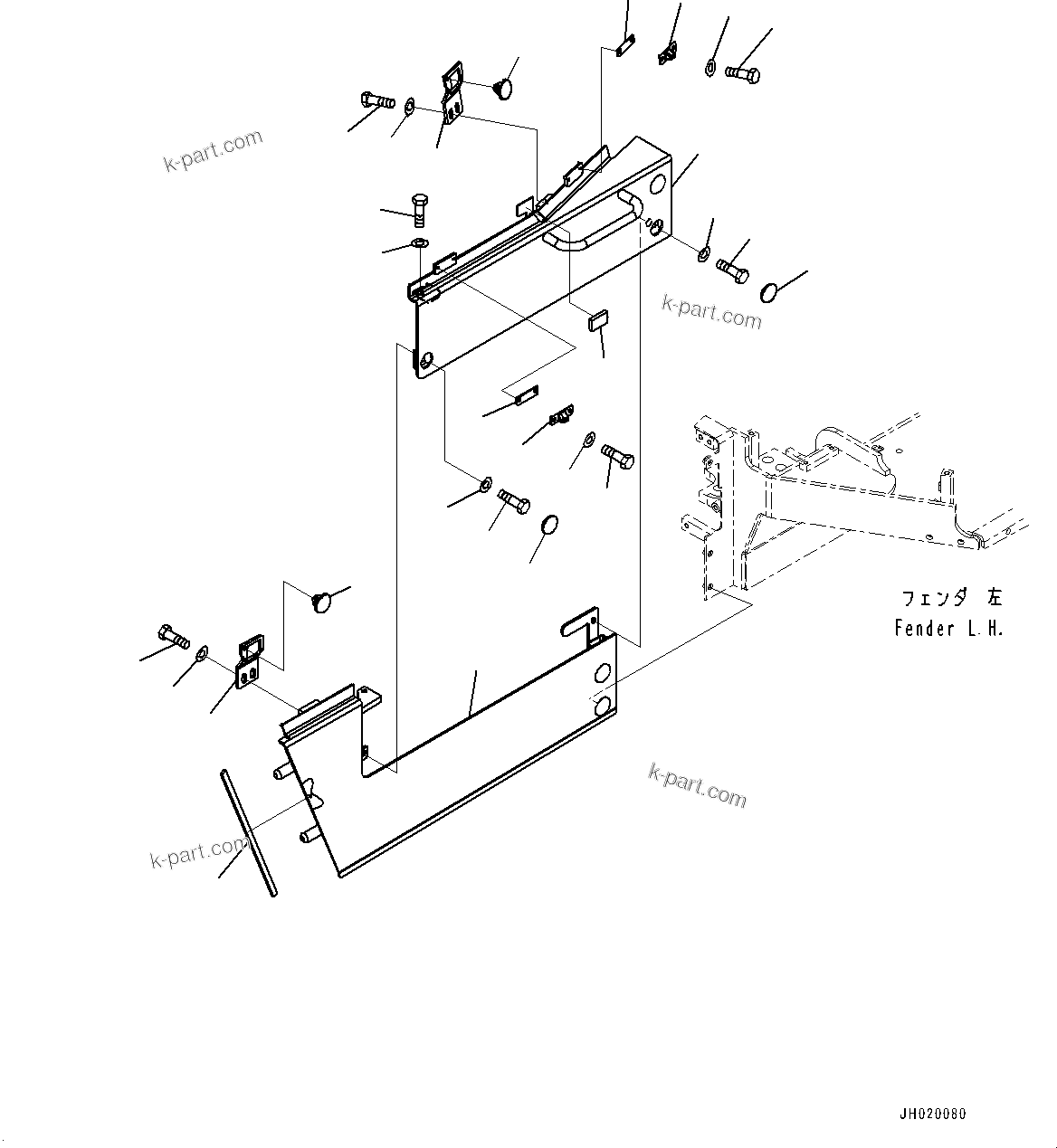 k-part.com

k-part.com

フェンダ 左
Fender L.H.

k-part.com

k-part.com

JH020080