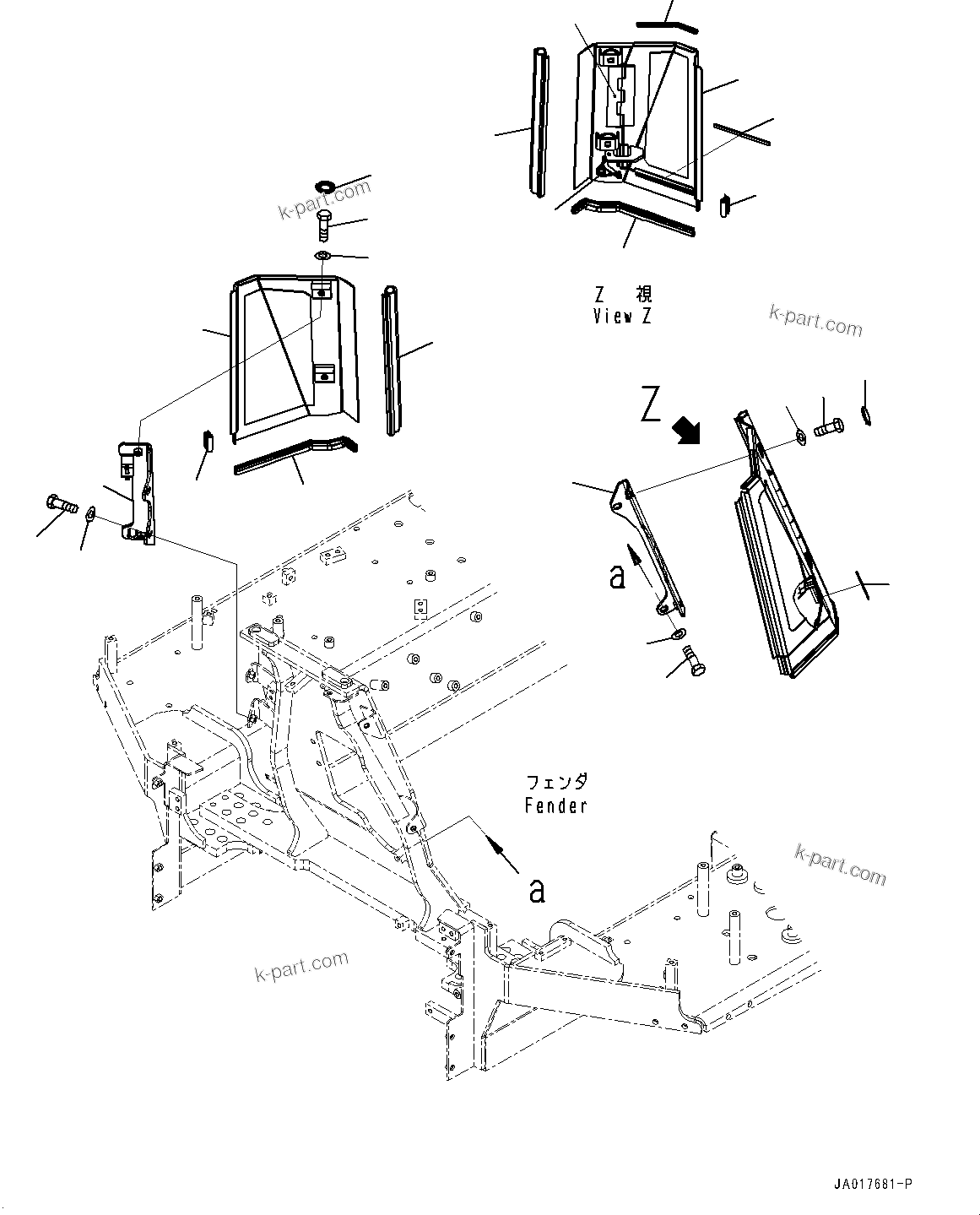 k-part.com

Z 視
View Z

k-part.com

Z

a

フェンダ
Fender

a

k-part.com

k-part.com

JA017681-P