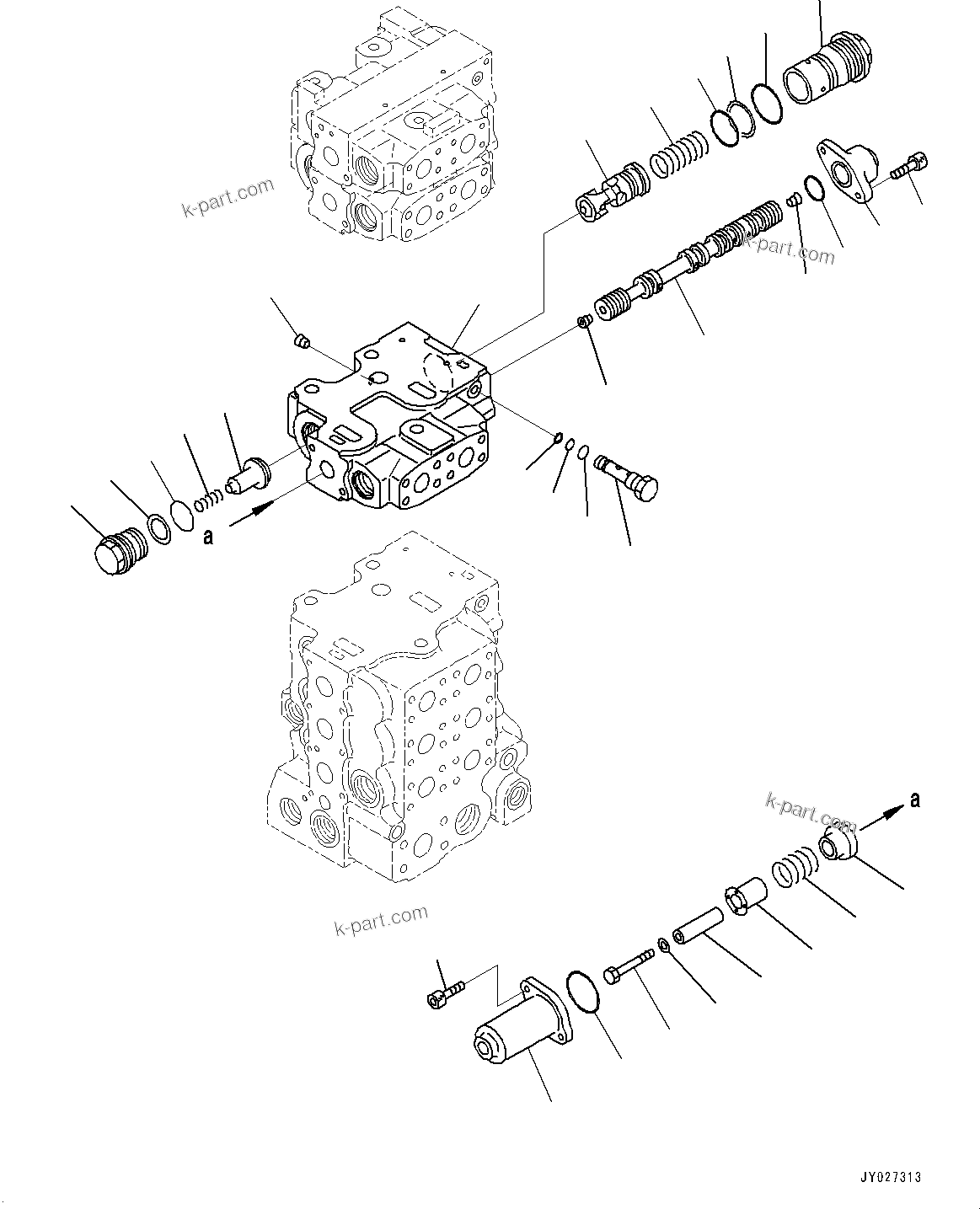 k-part.com

k-part.com

a

k-part.com

a

k-part.com

JY027313