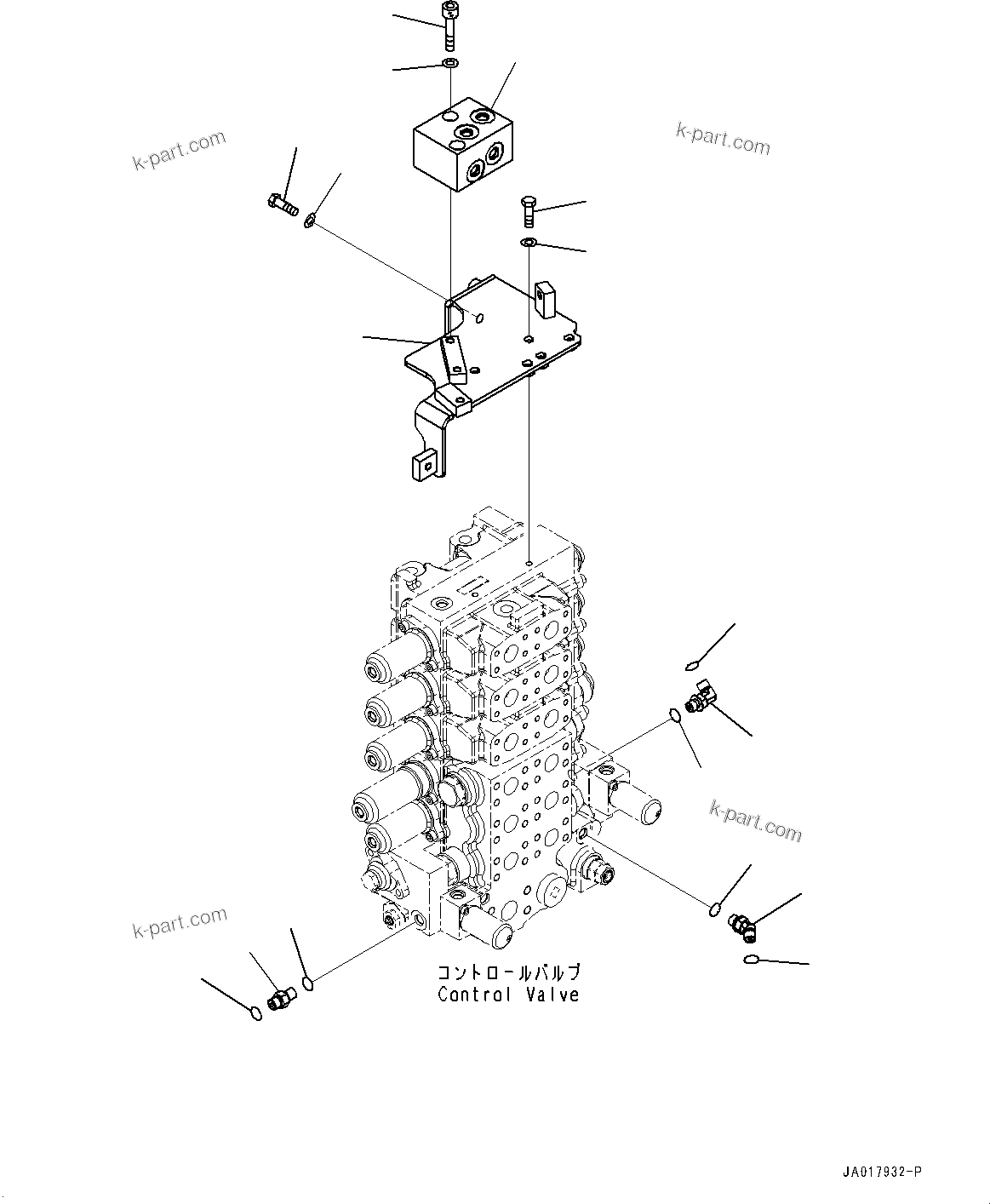 k-part.com

k-part.com

k-part.com

k-part.com

コントロールバルブ
Control Valve

JA017932-P