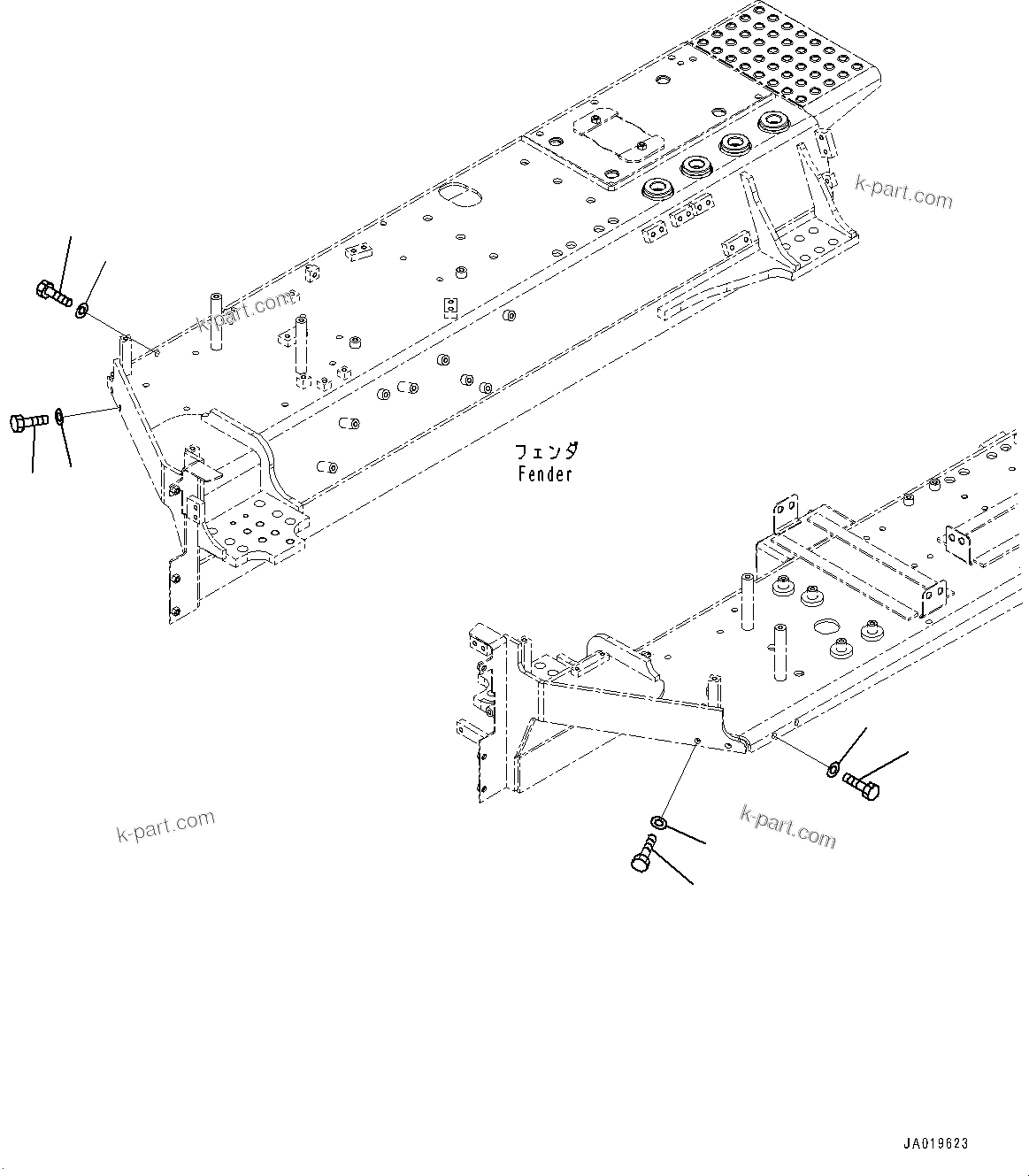 k-part.com

k-part.com

フェンダ
Fender

k-part.com

k-part.com

JA019623