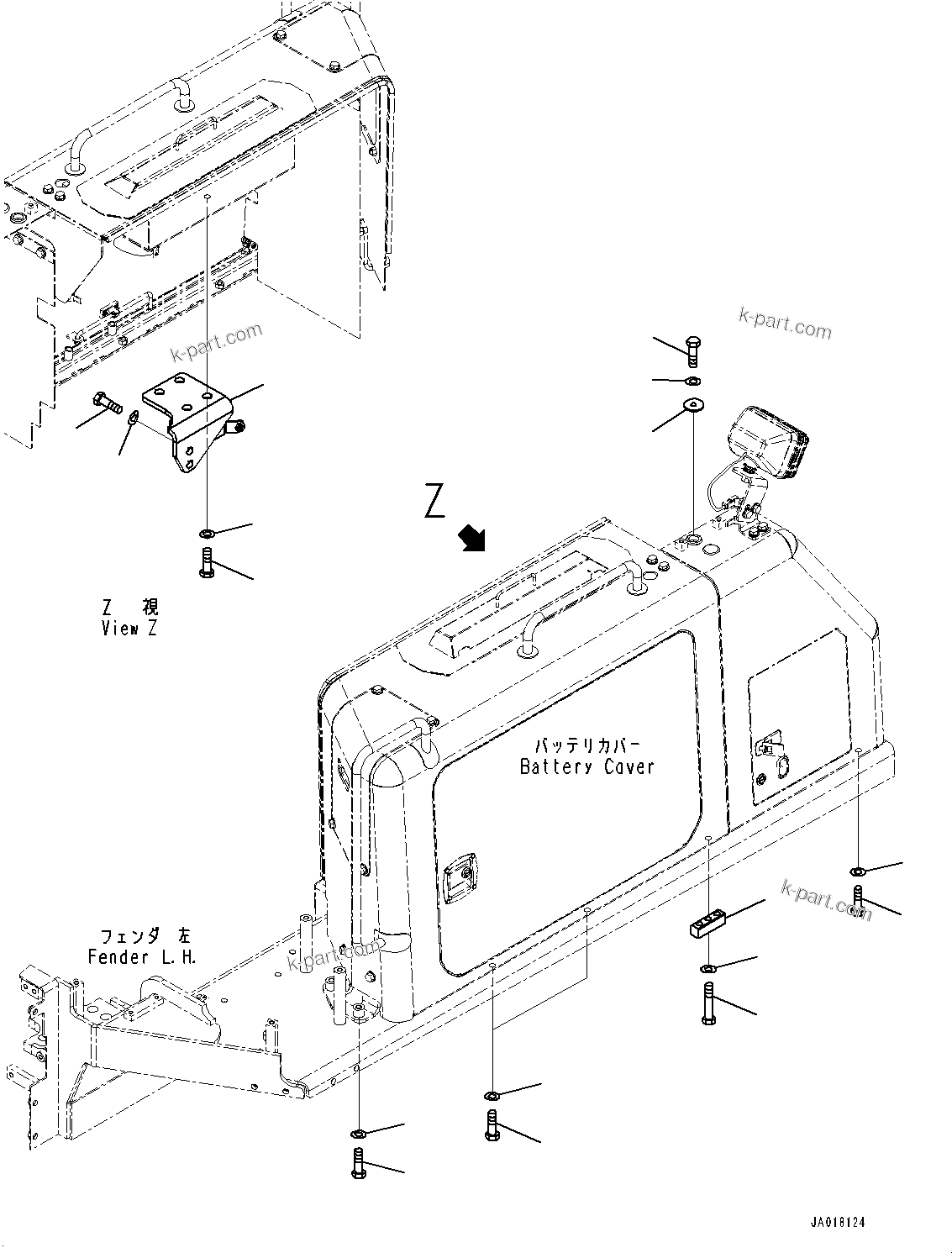 k-part.com

k-part.com

Z

Z 視
View Z

バッテリカバー
Battery Cover

k-part.com

フェンダ 左
Fender L.H.

k-part.com

JA018124