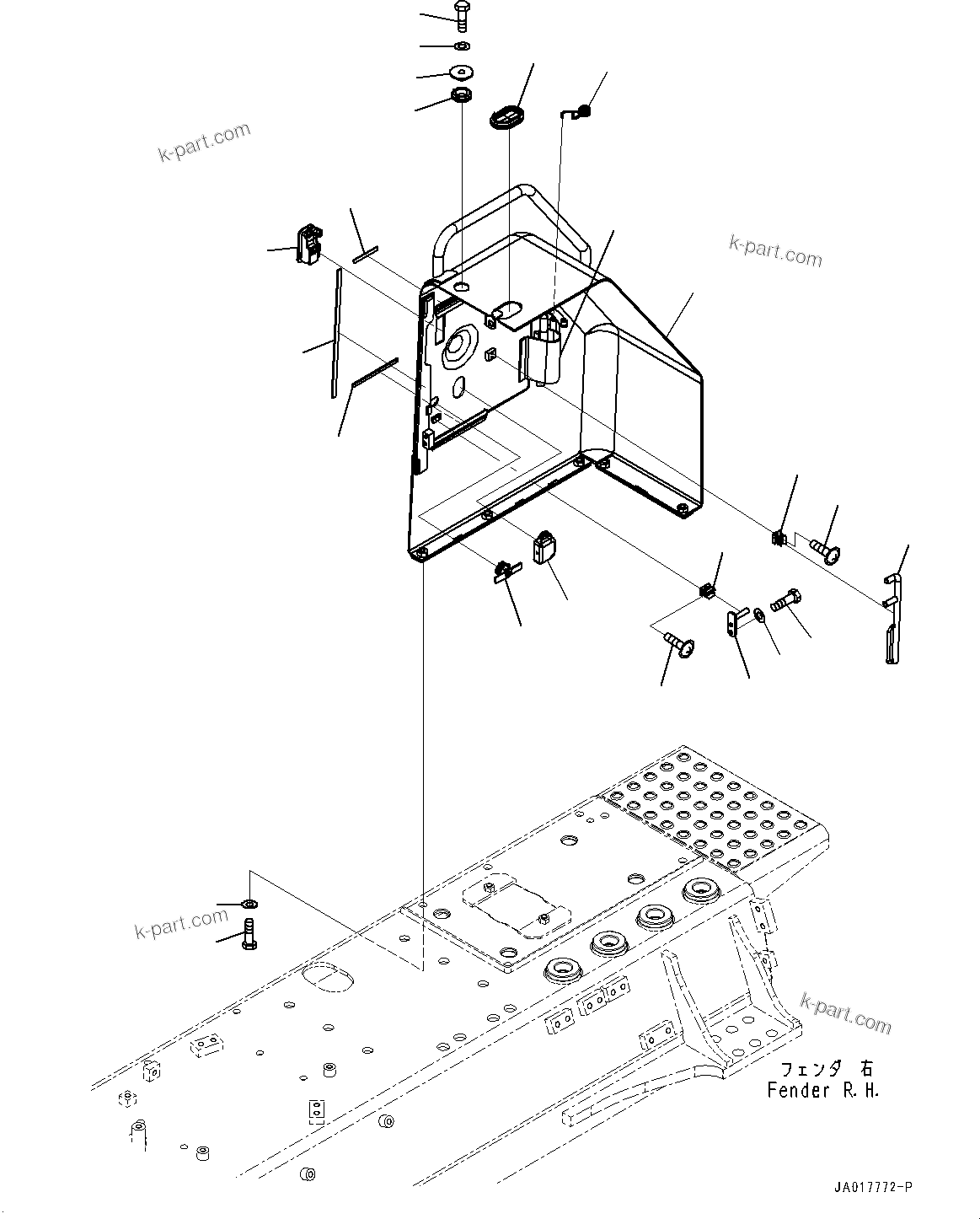 k-part.com

k-part.com

k-part.com

k-part.com

フェンダ 右
Fender R.H.

JA017772-P