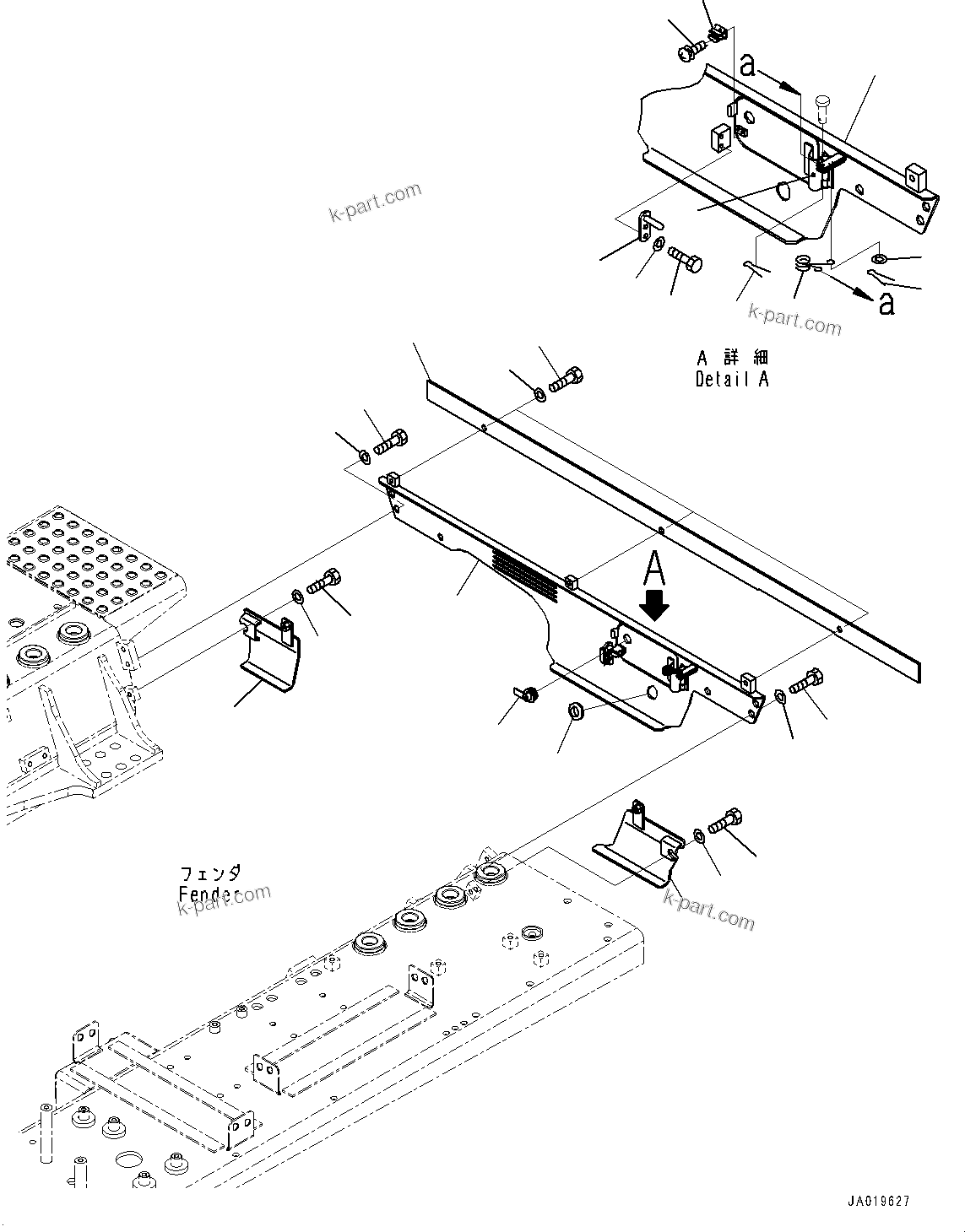 a

k-part.com

a

k-part.com

A 詳細
Detail A

A

フェンダ
Fender

k-part.com

k-part.com

JA019627