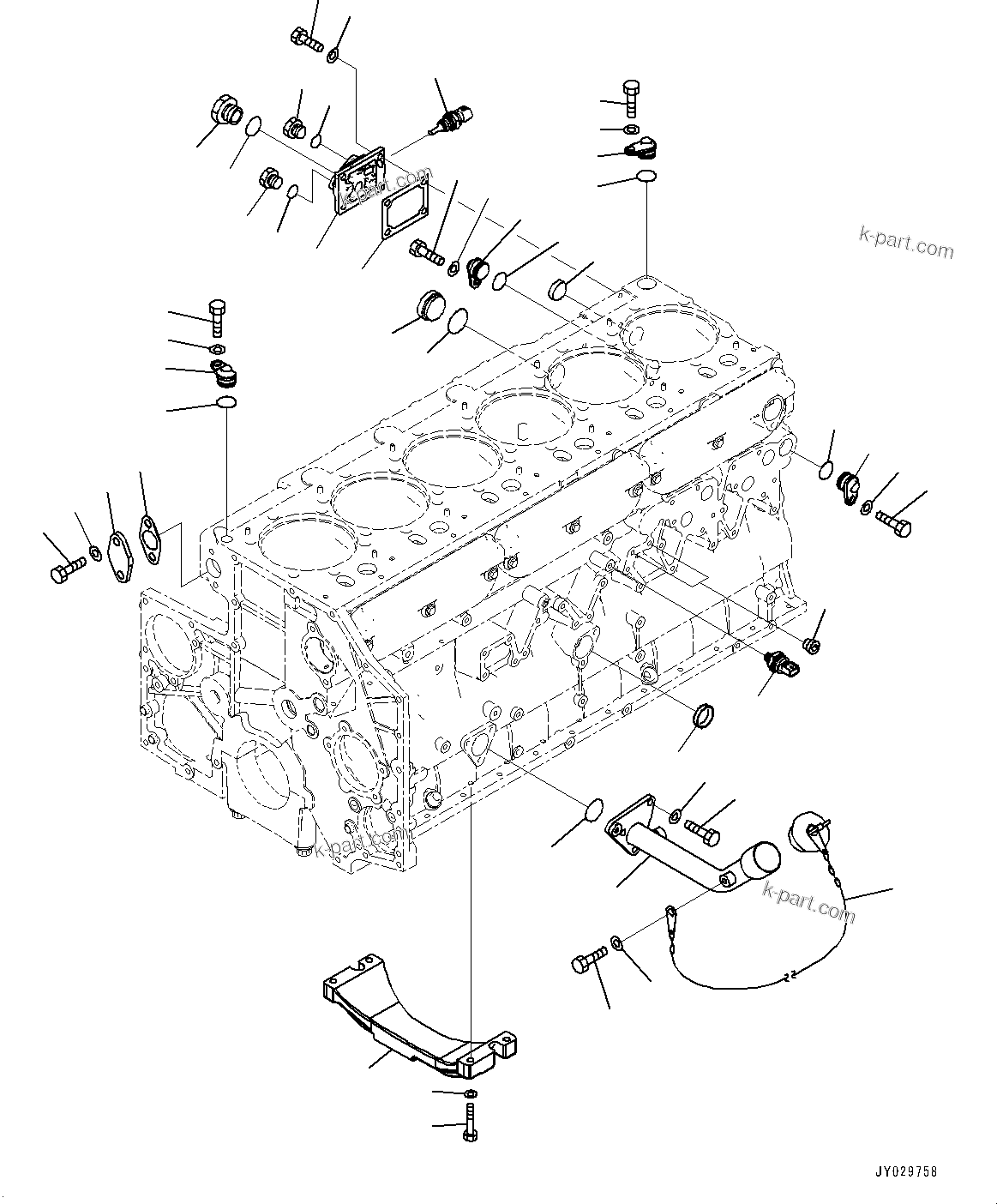 k-part.com
k-part.com
k-part.com
k-part.com
JY029758