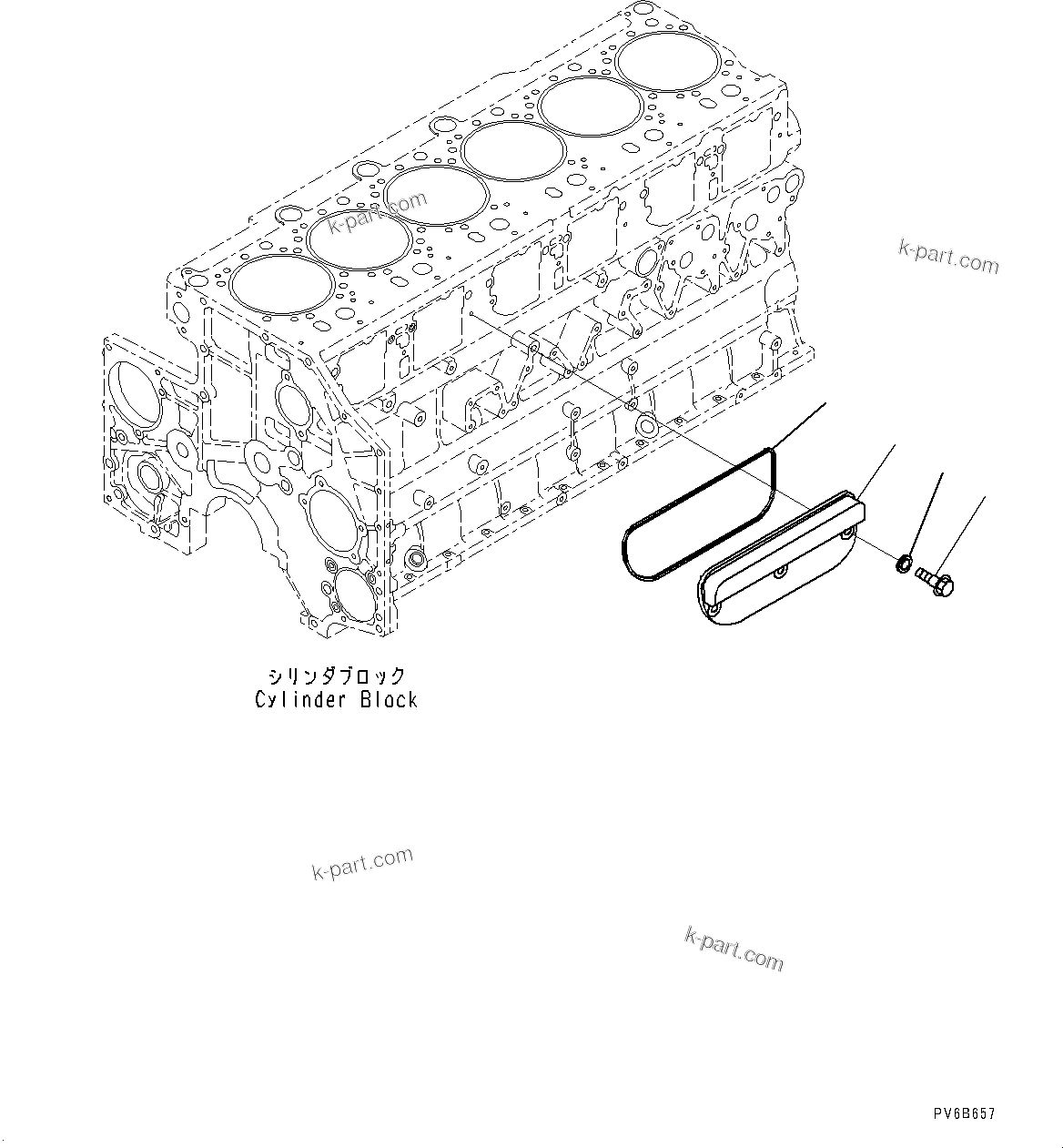 k-part.com

k-part.com

シリンダブロック
Cylinder Block

k-part.com

k-part.com

PV6B657