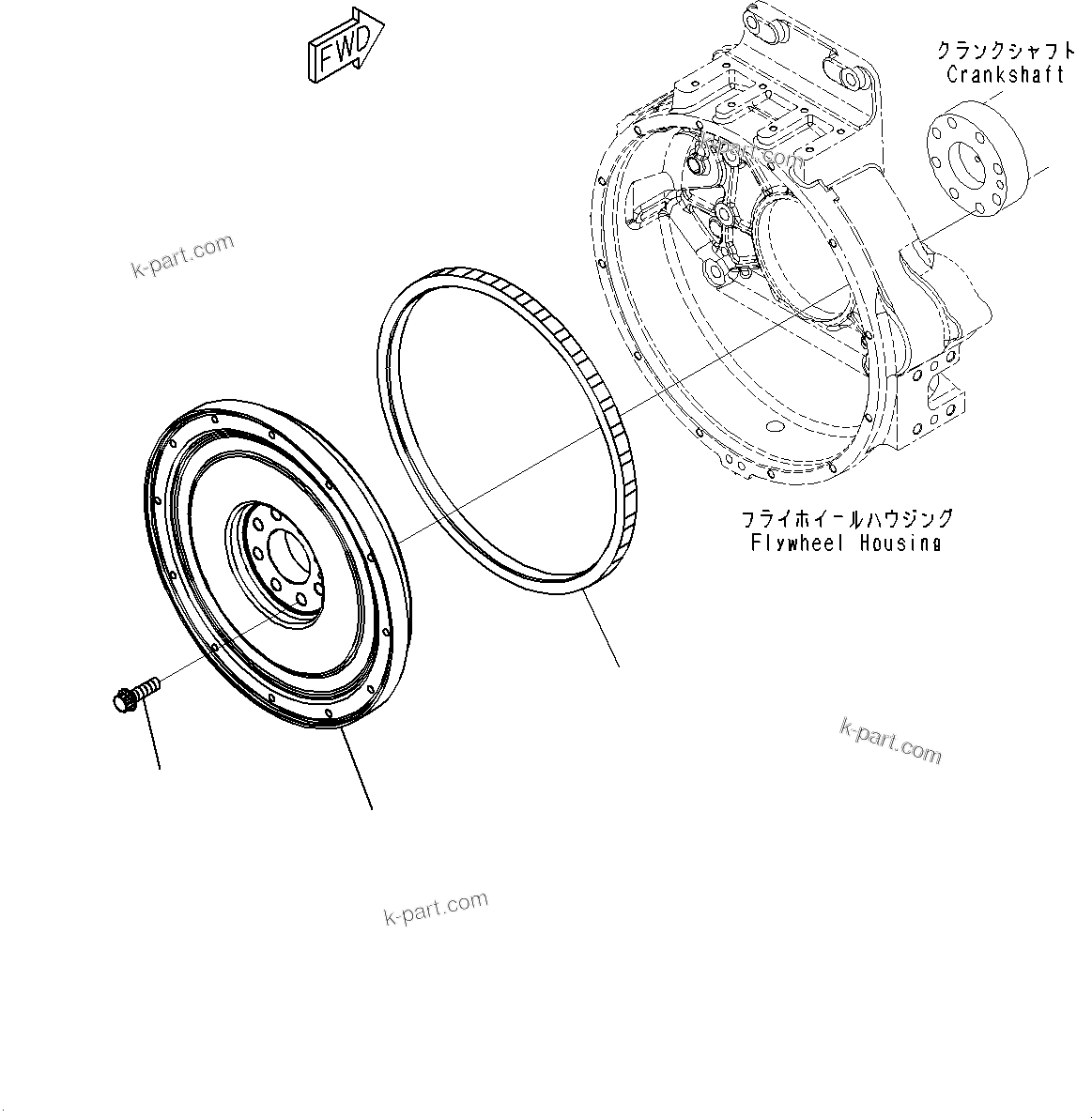 FWD

クランクシャフト
Crankshaft

k-part.com

k-part.com

フライホイールハウジング
Flywheel Housing

k-part.com

k-part.com