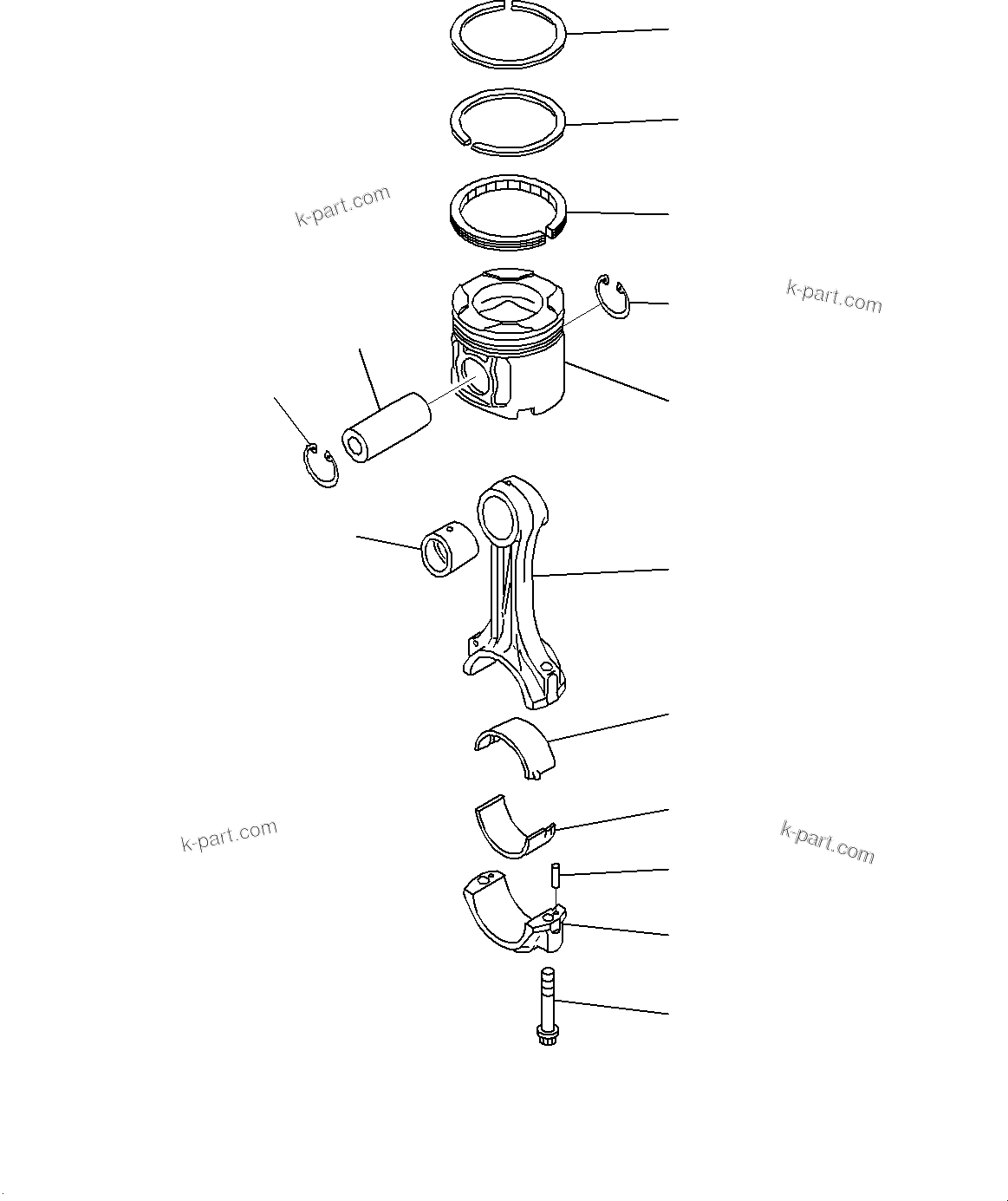 k-part.com

k-part.com

k-part.com

k-part.com