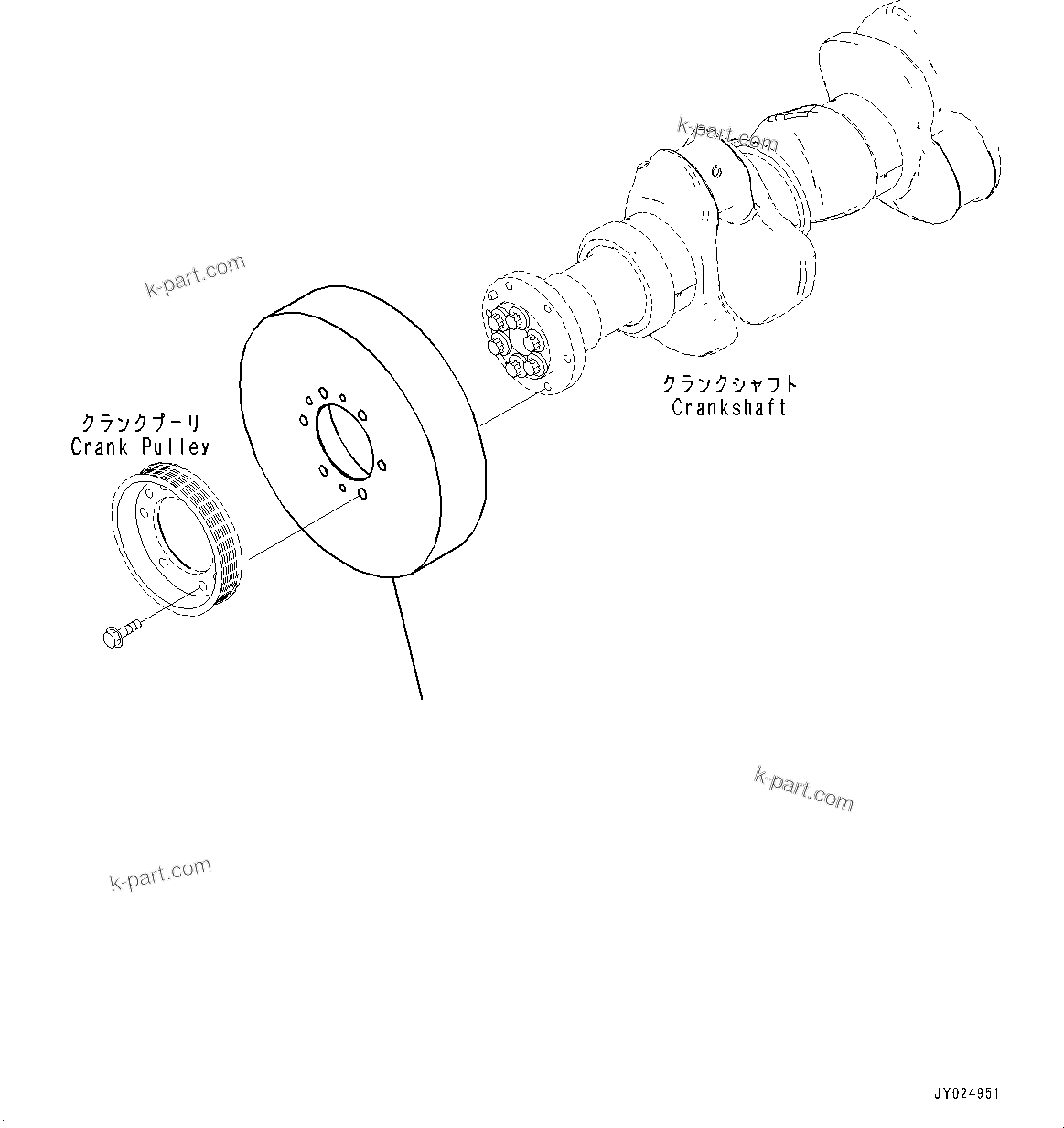 k-part.com

k-part.com

クランクシャフト
Crankshaft

クランクプーリ
Crank Pulley

k-part.com

k-part.com

JY024951