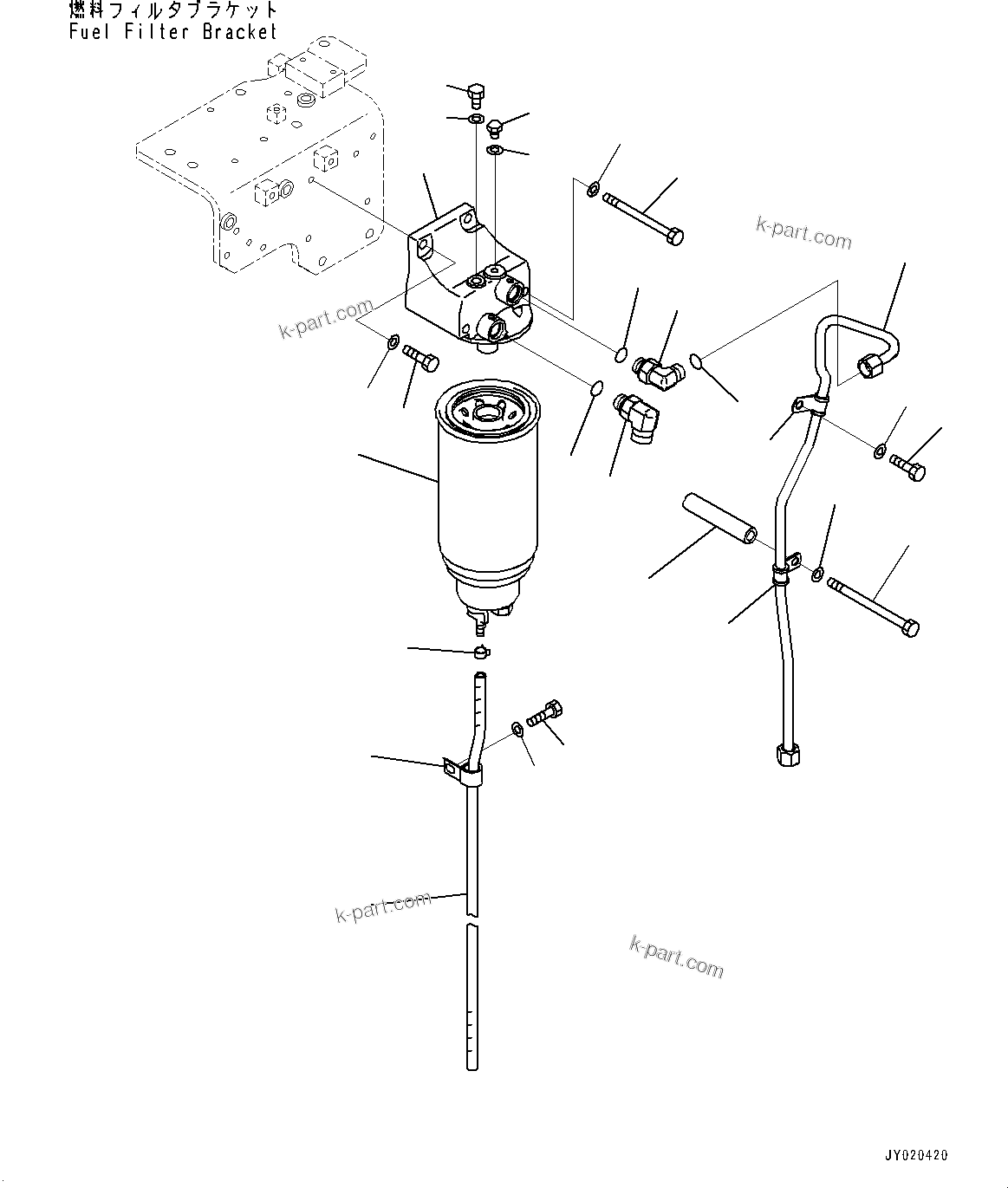 燃料フィルタブラケット
Fuel Filter Bracket

k-part.com

k-part.com

k-part.com

k-part.com

JY020420