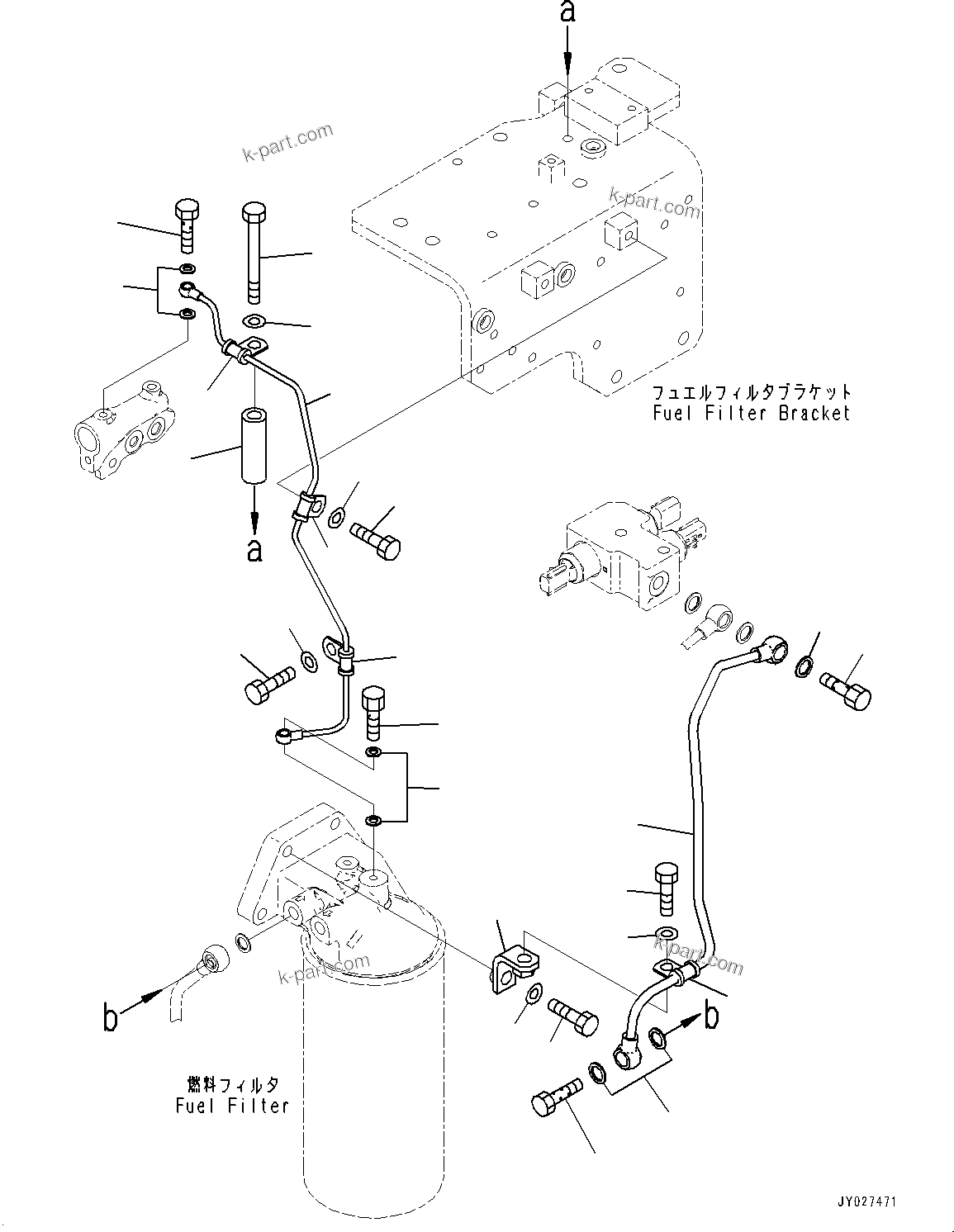 a

k-part.com

k-part.com

フュエルフィルタブラケット
Fuel Filter Bracket

a

k-part.com

k-part.com

b

b

燃料フィルタ
Fuel Filter

JY027471