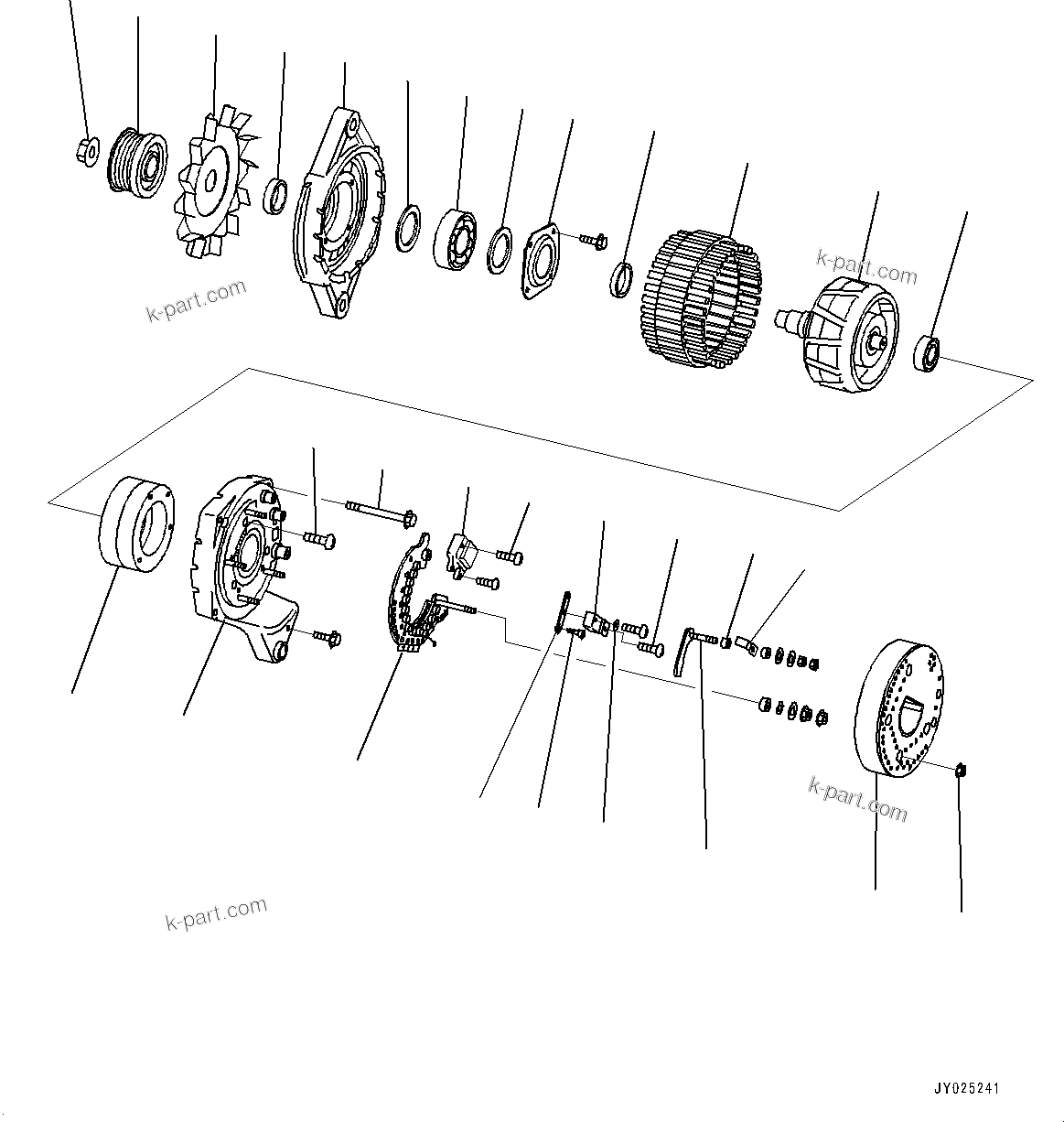 k-part.com

k-part.com

k-part.com

k-part.com

JY025241